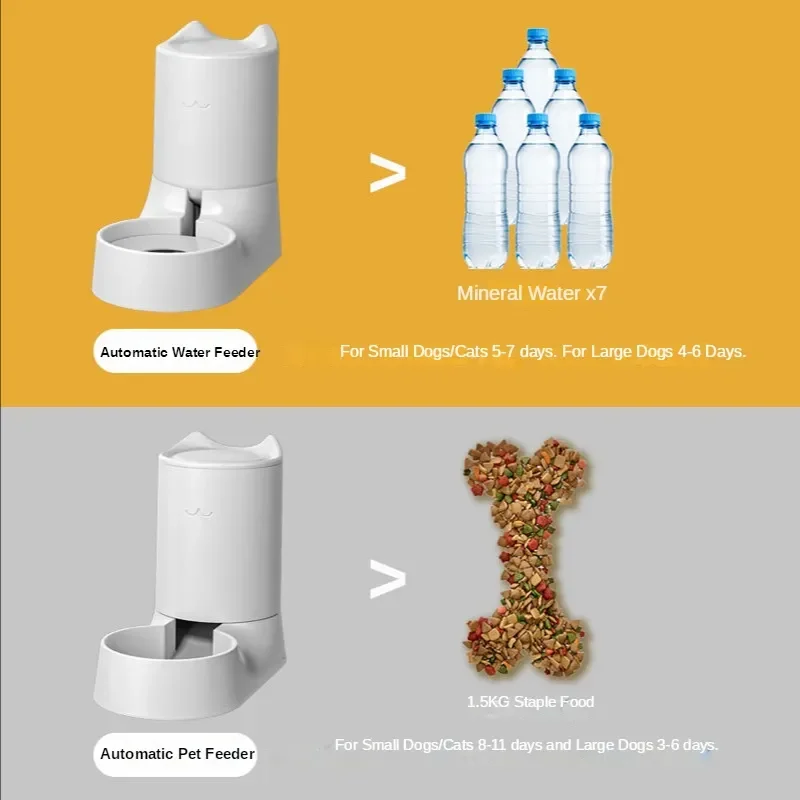 >

Mineral Water x7

Automatic Water Feeder

For Small Dogs/Cats 5-7 days. For Large Dogs 4-6 Days.

>

1.5KG Staple Food

Automatic Pet Feeder

For Small Dogs/Cats 8-11 days and Large Dogs 3-6 days.