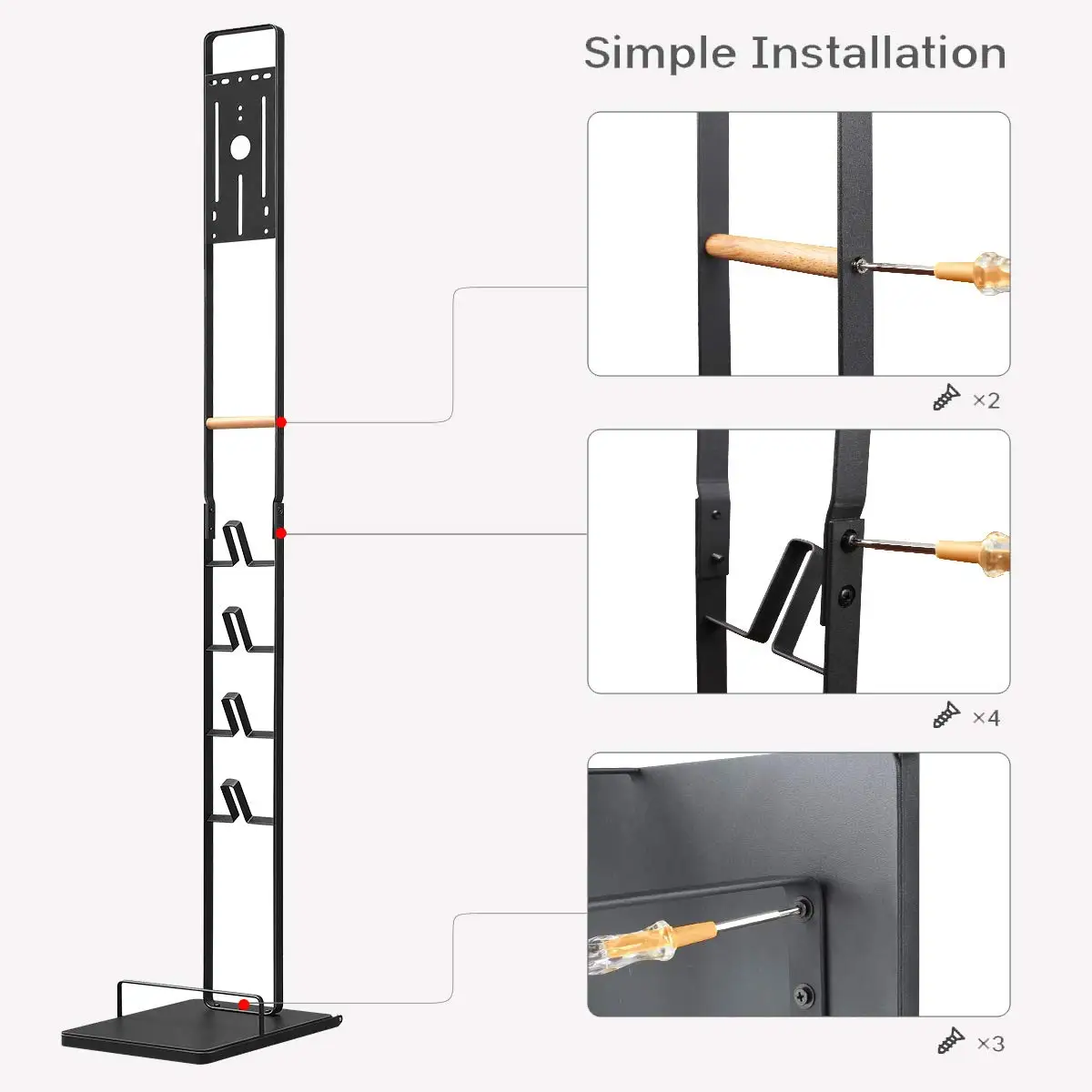 Simple Installation

×2

×4

×3