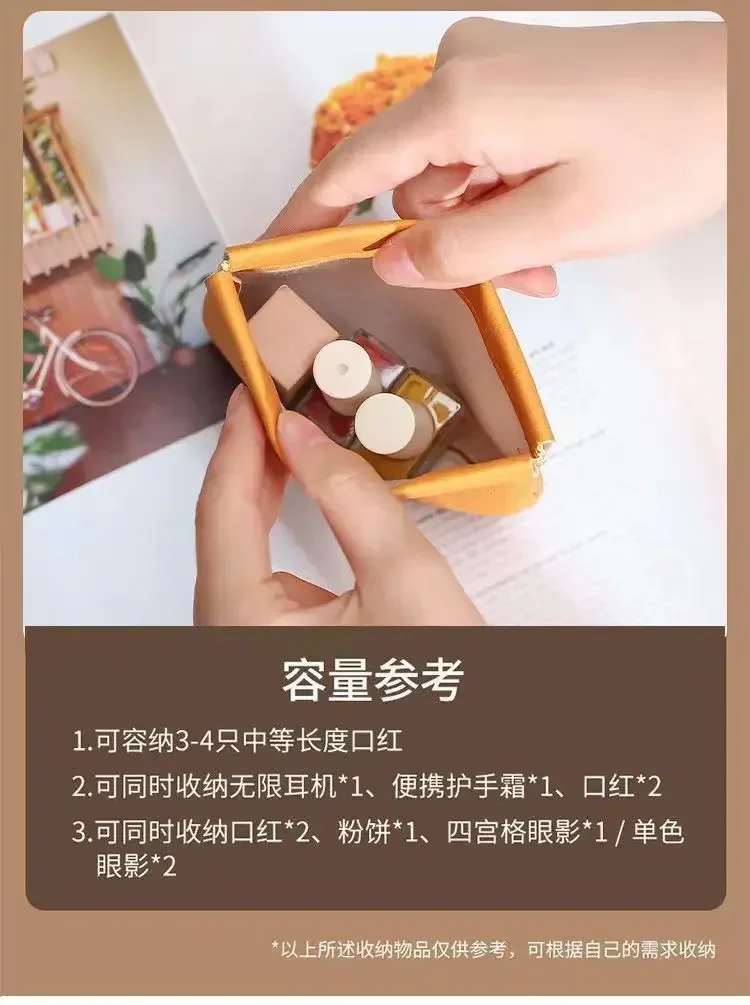 容量参考

1.可容纳3-4只中等长度口红

2.可同时收纳无限耳机*1、便携护手霜*1、口红*2

3.可同时收纳口红*2、粉饼*1、四宫格眼影*1 / 单色眼影*2

*以上所述收纳物品仅供参考，可根据自己的需求收纳