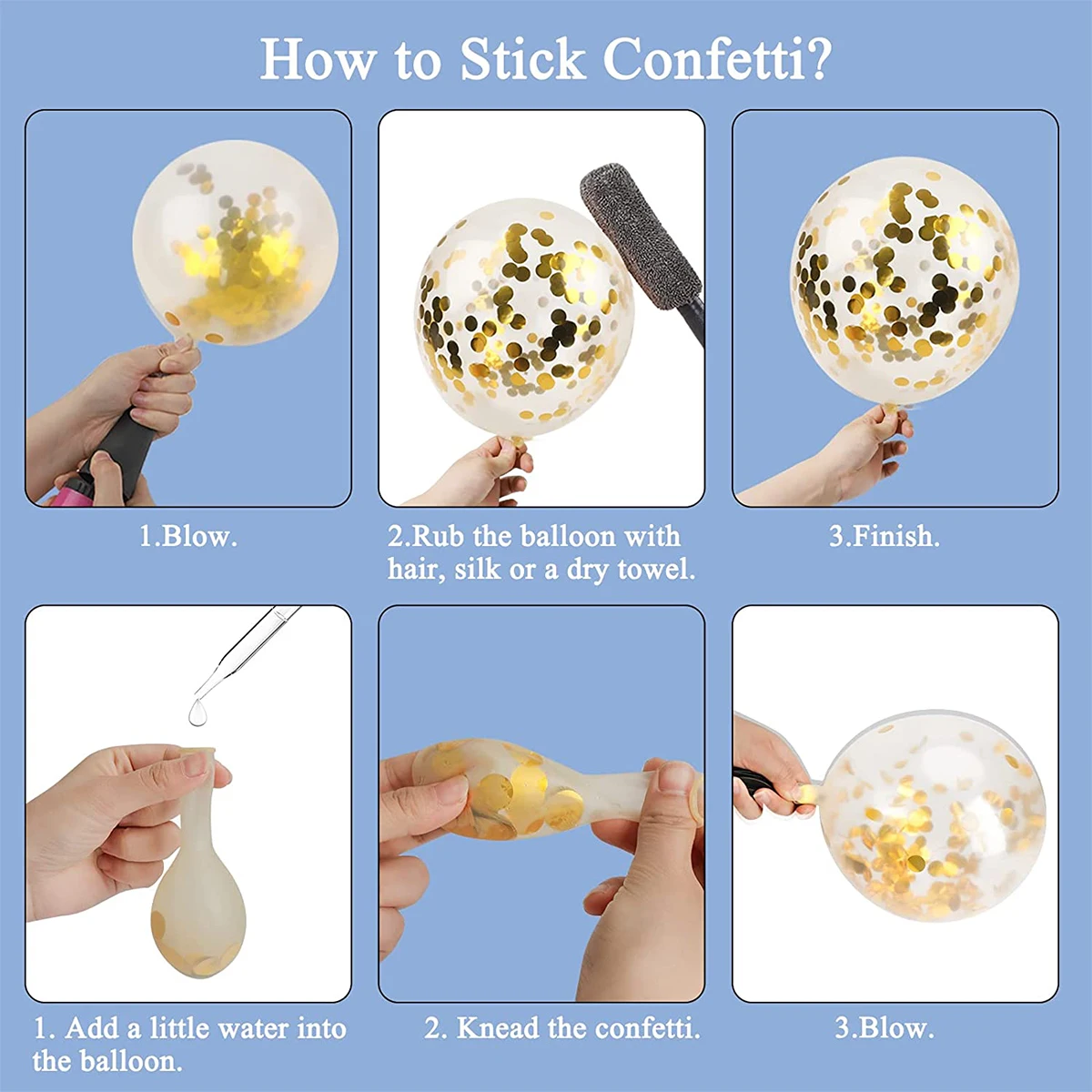 How to Stick Confetti?

1.Blow.

2.Rub the balloon with hair, silk or a dry towel.

3.Finish.

1. Add a little water into the balloon.

2. Knead the confetti.

3.Blow.