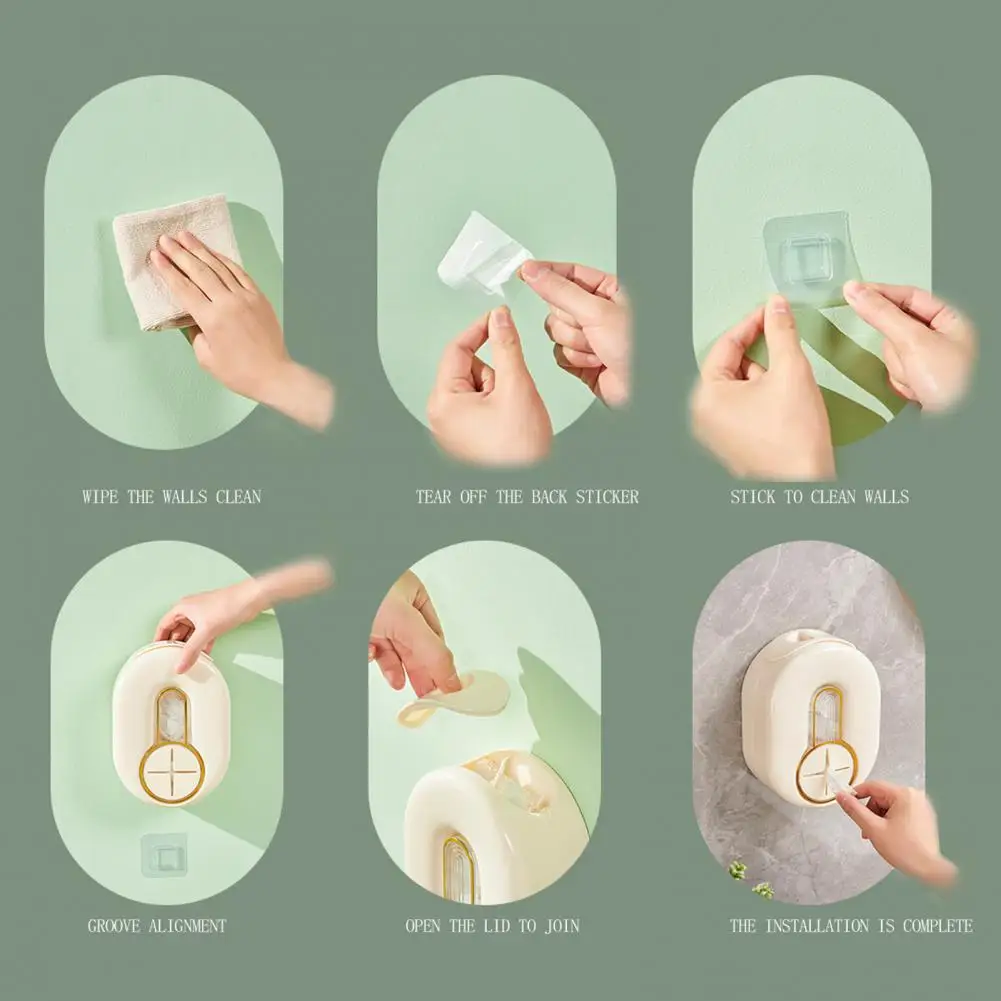 WIPE THE WALLS CLEAN

TEAR OFF THE BACK STICKER

STICK TO CLEAN WALLS

GROOVE ALIGNMENT

OPEN THE LID TO JOIN

THE INSTALLATION IS COMPLETE