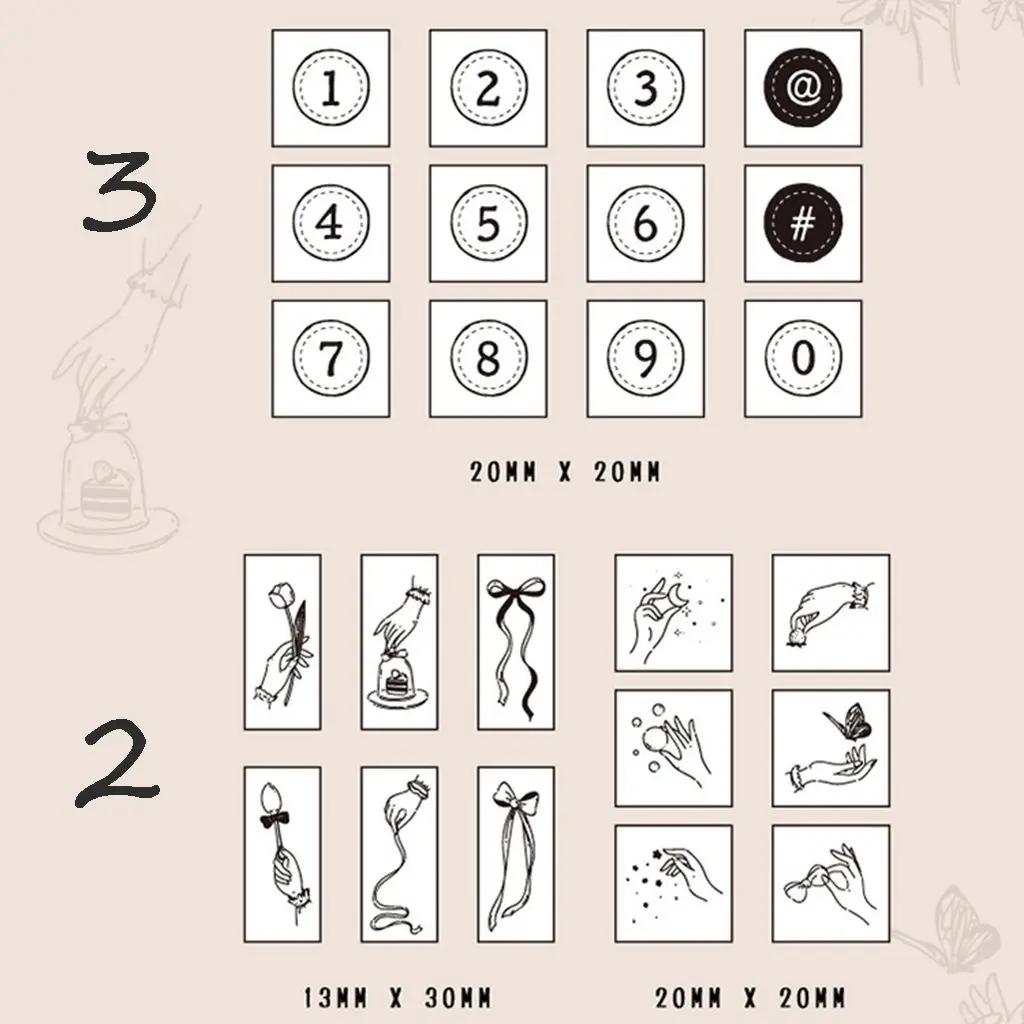 3

1 2 3 @
4 5 6 #
7 8 9 0

20MM X 20MM

2

13MM X 30MM

20MM X 20MM