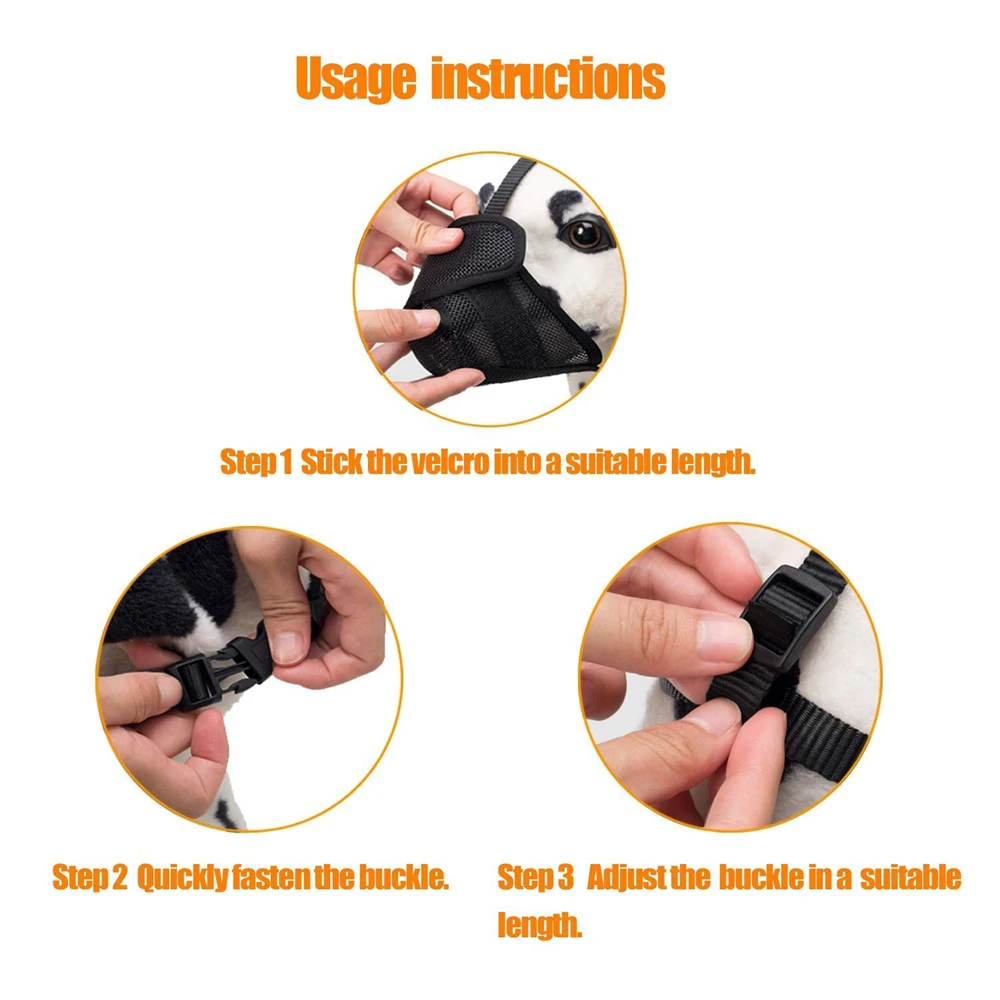 Usage instructions

Step 1 Stick the velcro into a suitable length.

Step 2 Quickly fasten the buckle.

Step 3 Adjust the buckle in a suitable length.