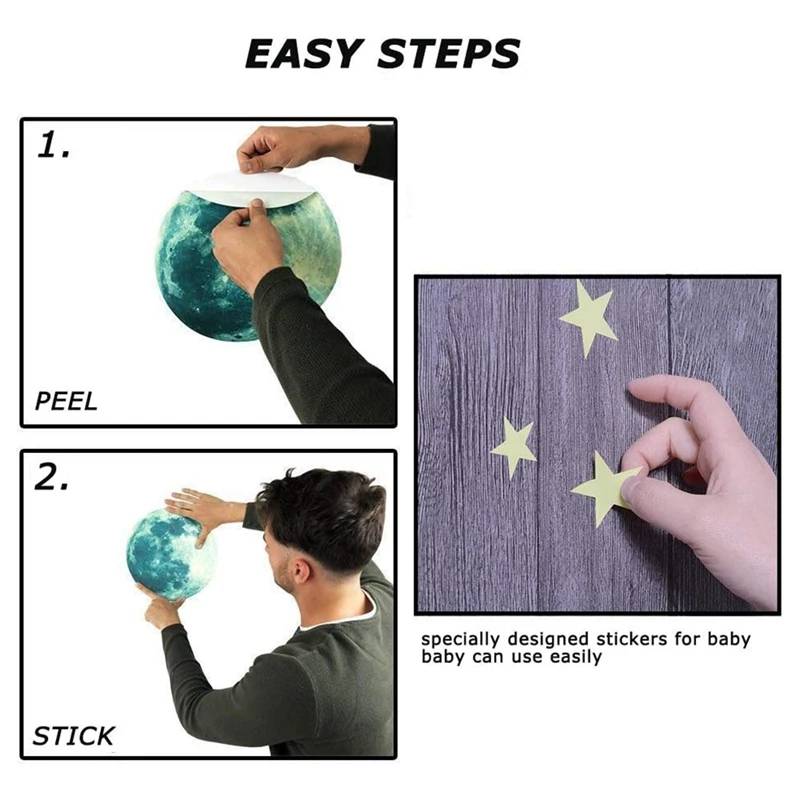 EASY STEPS

1.

PEEL

2.

STICK

specially designed stickers for baby
baby can use easily