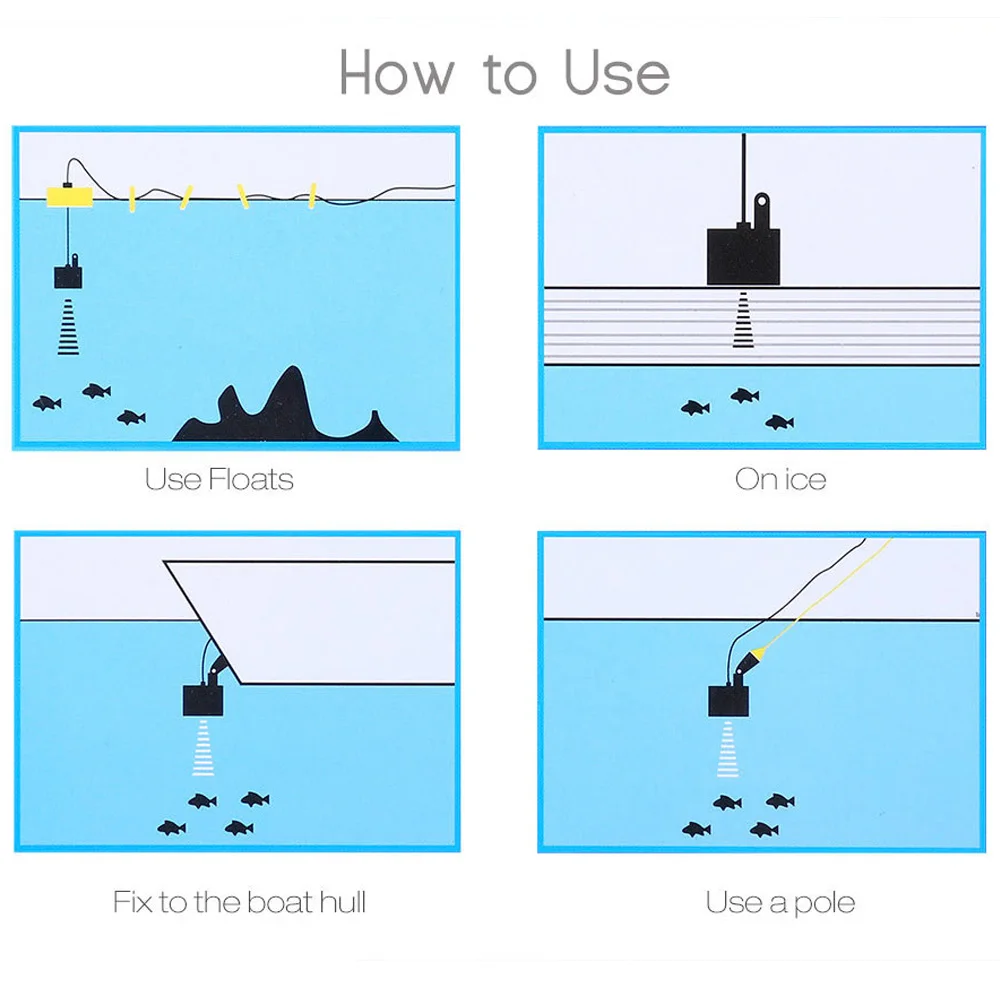 How to Use

Use Floats

On ice

Fix to the boat hull

Use a pole