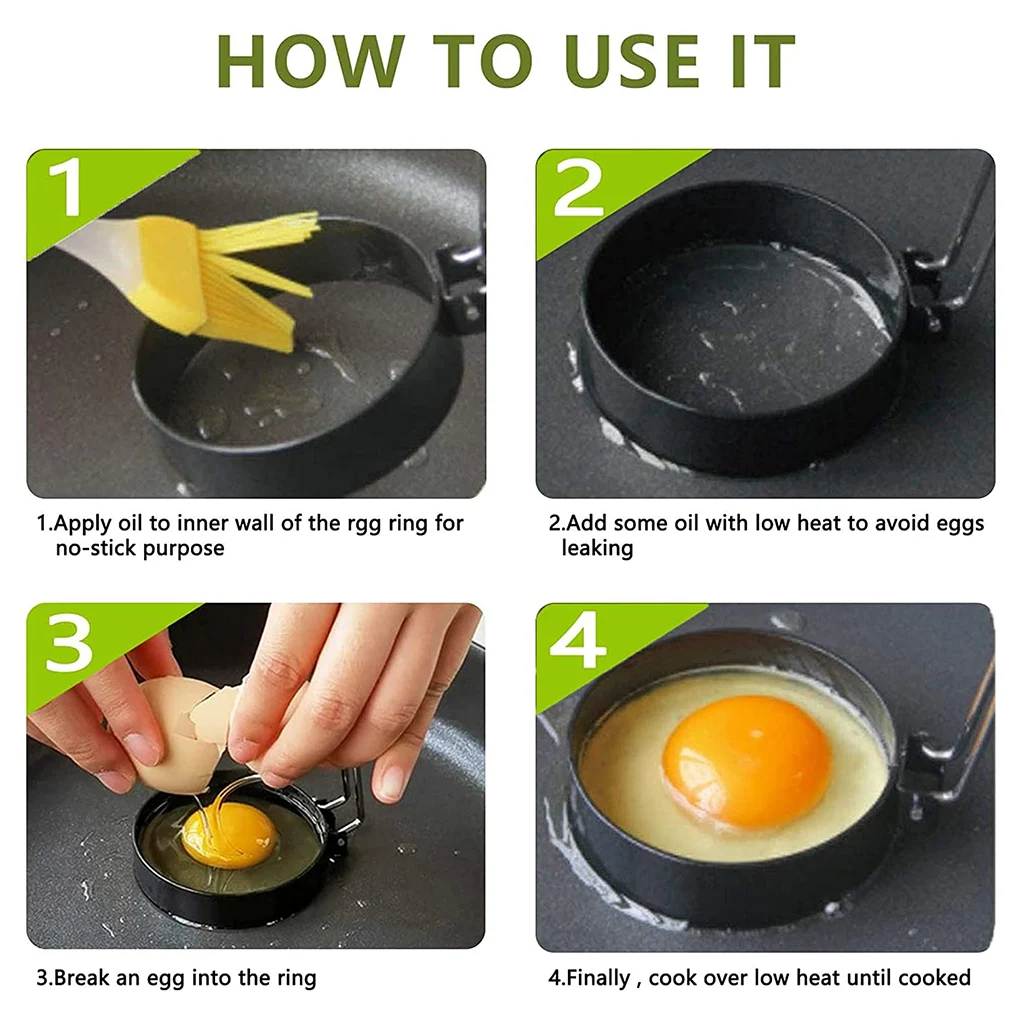 HOW TO USE IT

1

1.Apply oil to inner wall of the rgg ring for no-stick purpose

2

2.Add some oil with low heat to avoid eggs leaking

3

3.Break an egg into the ring

4

4.Finally , cook over low heat until cooked