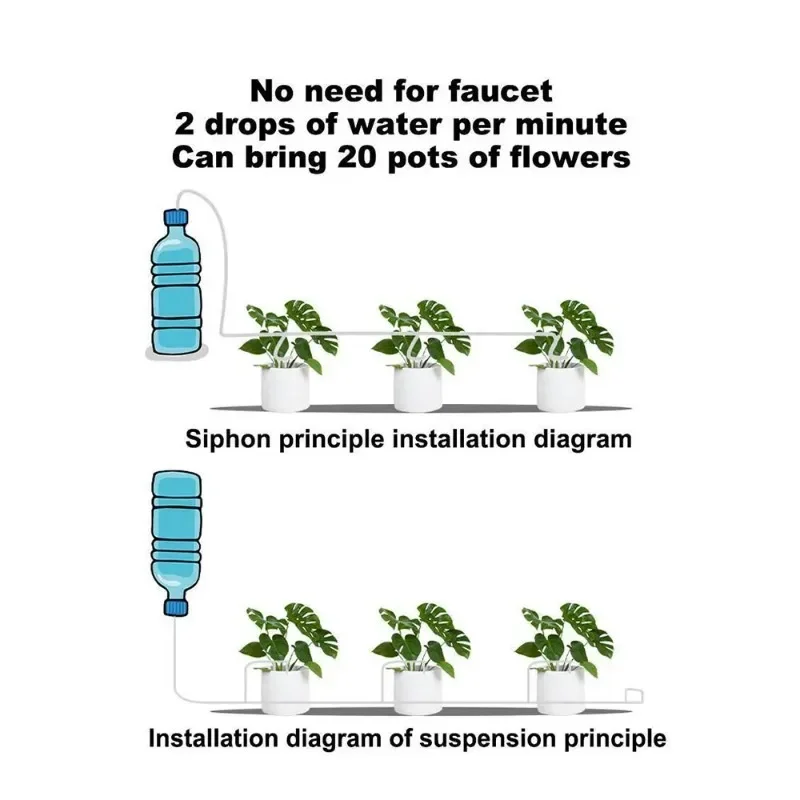 No need for faucet
2 drops of water per minute
Can bring 20 pots of flowers

Siphon principle installation diagram

Installation diagram of suspension principle