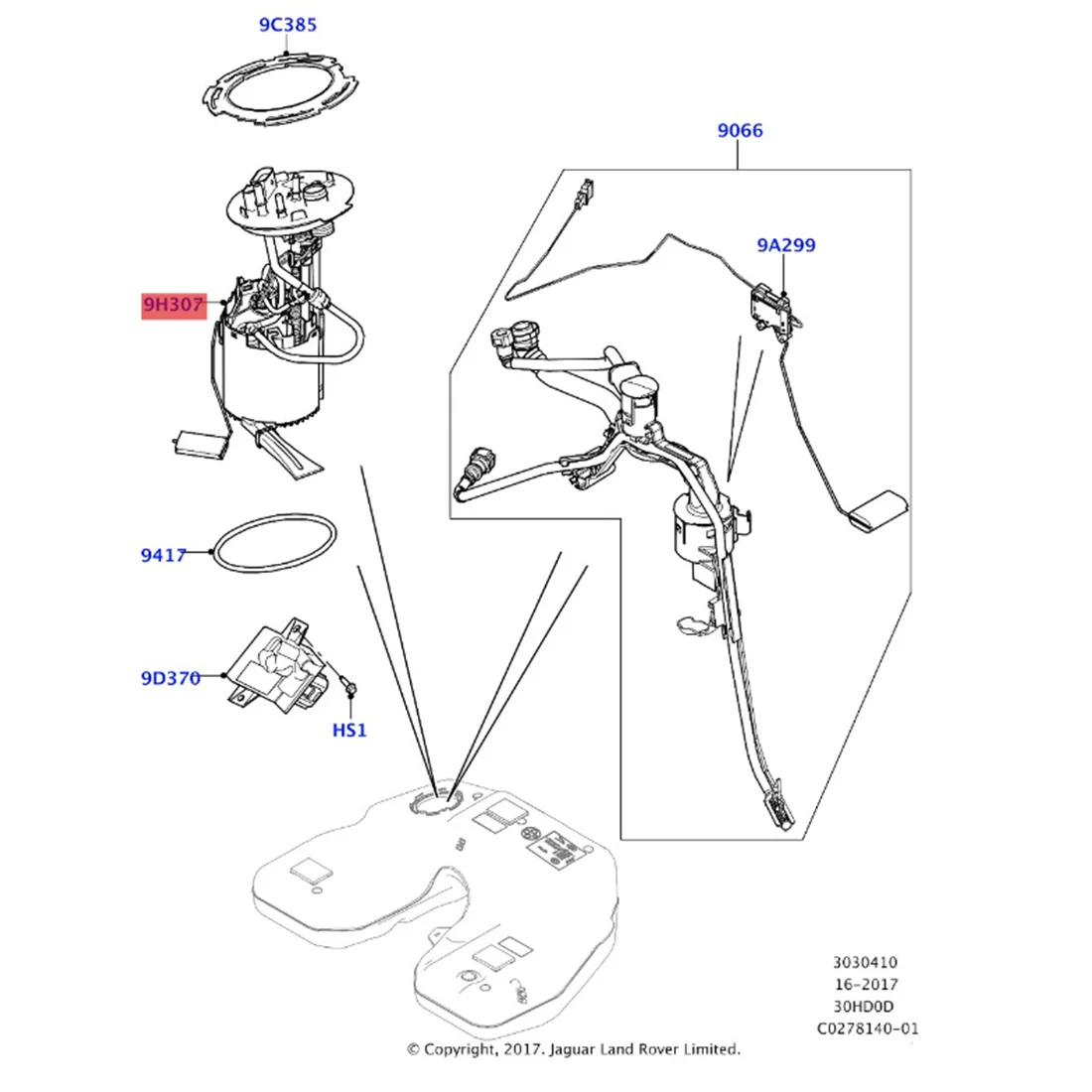 9C385

9066

9A299

9H307

9417

9D370

HS1

3030410
16-2017
30HD0D
C0278140-01

© Copyright, 2017. Jaguar Land Rover Limited.