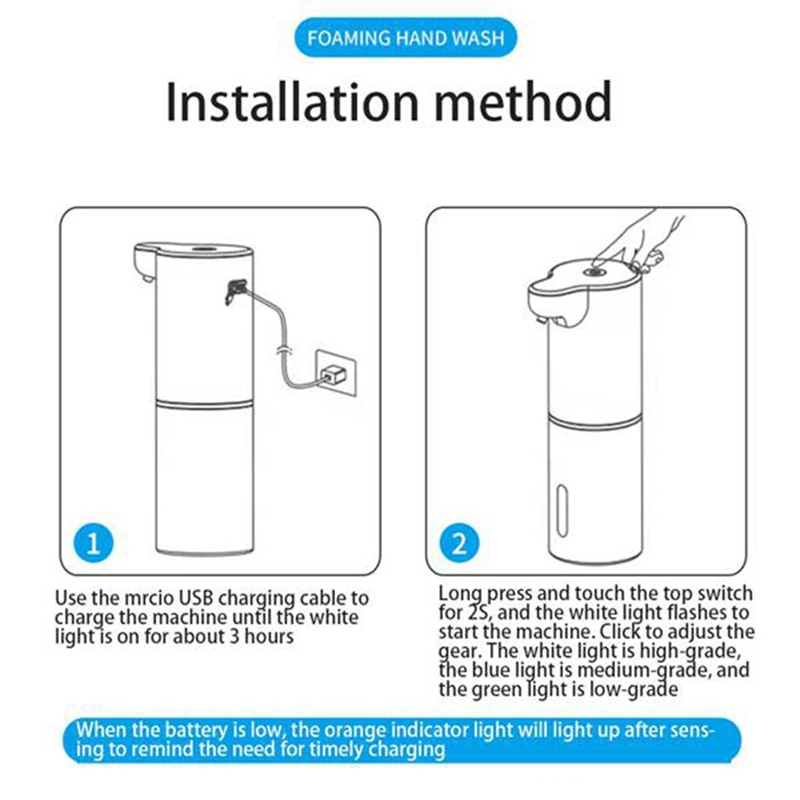 FOAMING HAND WASH

Installation method

1

Use the mrcio USB charging cable to charge the machine until the white light is on for about 3 hours

2

Long press and touch the top switch for 2S, and the white light flashes to start the machine. Click to adjust the gear. The white light is high-grade, the blue light is medium-grade, and the green light is low-grade

When the battery is low, the orange indicator light will light up after sensing to remind the need for timely charging