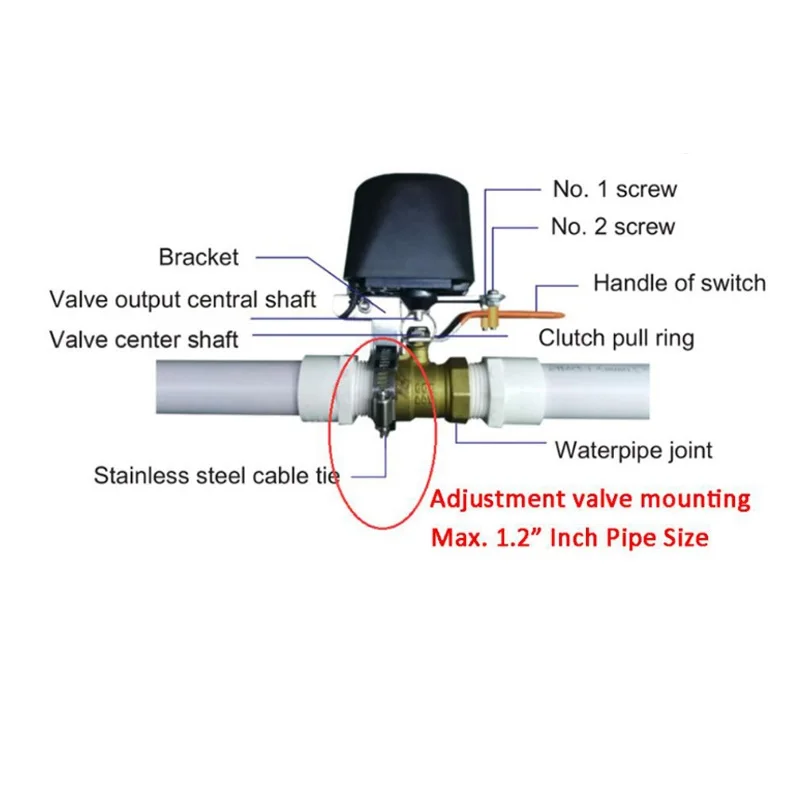 No. 1 screw
No. 2 screw
Bracket
Handle of switch
Valve output central shaft
Valve center shaft
Clutch pull ring
Waterpipe joint
Stainless steel cable tie
Adjustment valve mounting
Max. 1.2” Inch Pipe Size