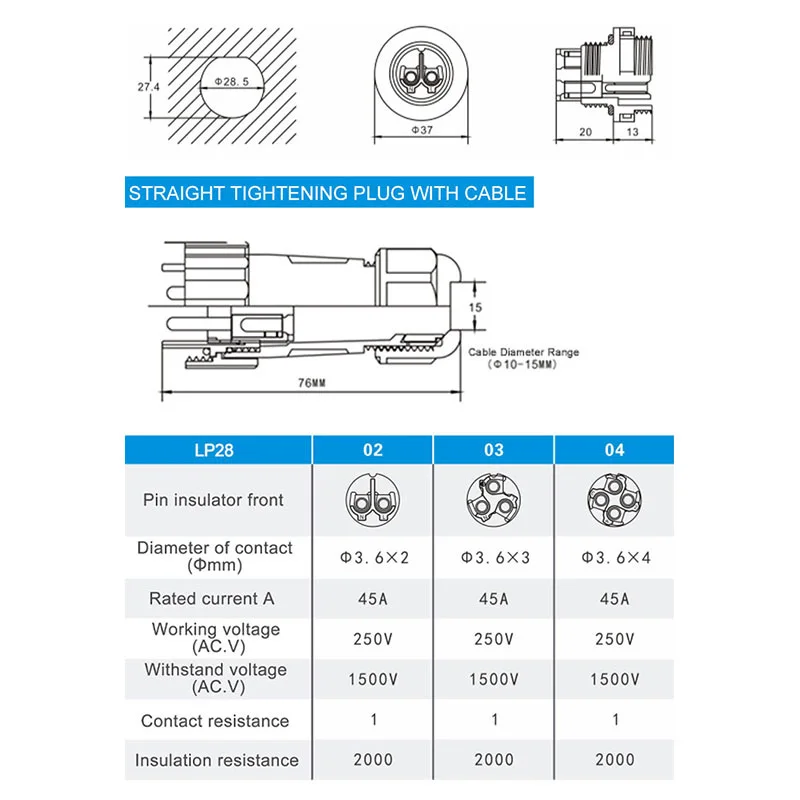 27.4

Φ28.5

Φ37

20

13

STRAIGHT TIGHTENING PLUG WITH CABLE

15

Cable Diameter Range
(Φ10-15MM)

76MM

| LP28 | 02 | 03 | 04 |
|---|---|---|---|
| Pin insulator front | | | |
| Diameter of contact (Φmm) | Φ3.6×2 | Φ3.6×3 | Φ3.6×4 |
| Rated current A | 45A | 45A | 45A |
| Working voltage (AC.V) | 250V | 250V | 250V |
| Withstand voltage (AC.V) | 1500V | 1500V | 1500V |
| Contact resistance | 1 | 1 | 1 |
| Insulation resistance | 2000 | 2000 | 2000 |