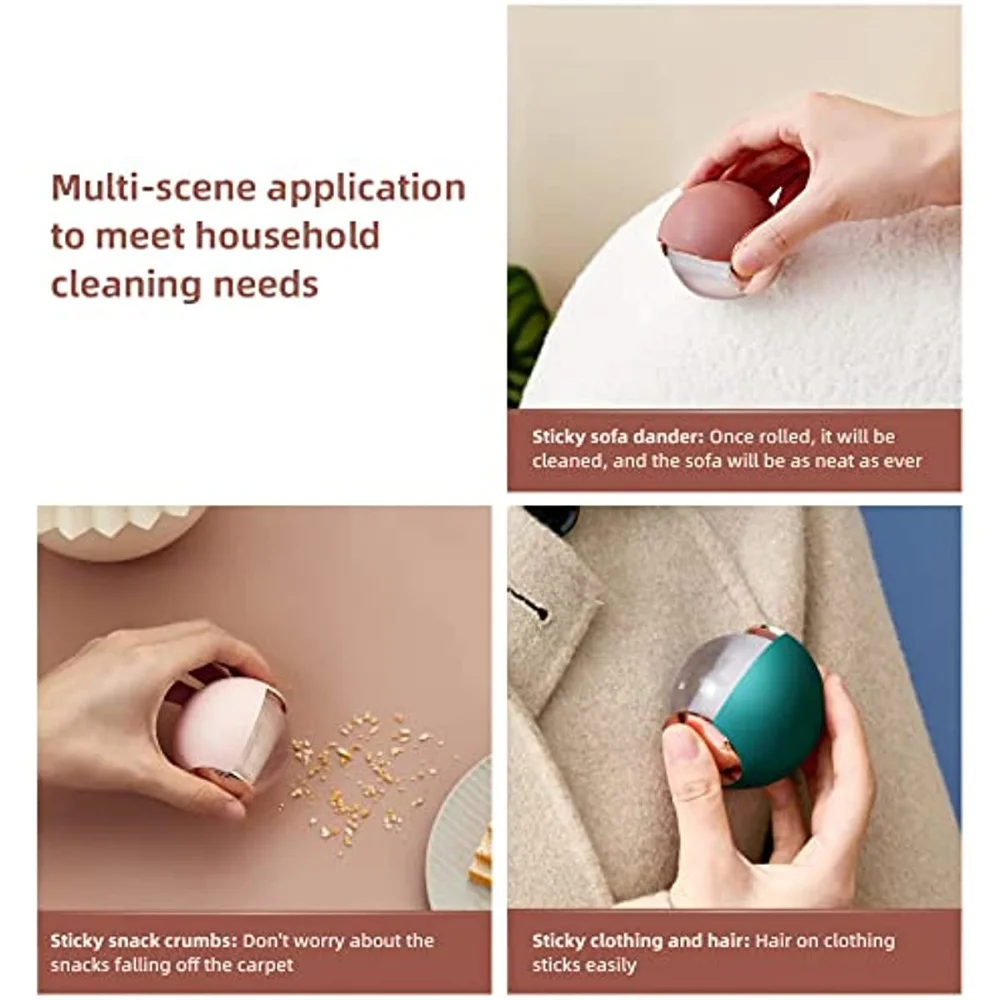 Multi-scene application to meet household cleaning needs

Sticky sofa dander: Once rolled, it will be cleaned, and the sofa will be as neat as ever

Sticky snack crumbs: Don't worry about the snacks falling off the carpet

Sticky clothing and hair: Hair on clothing sticks easily