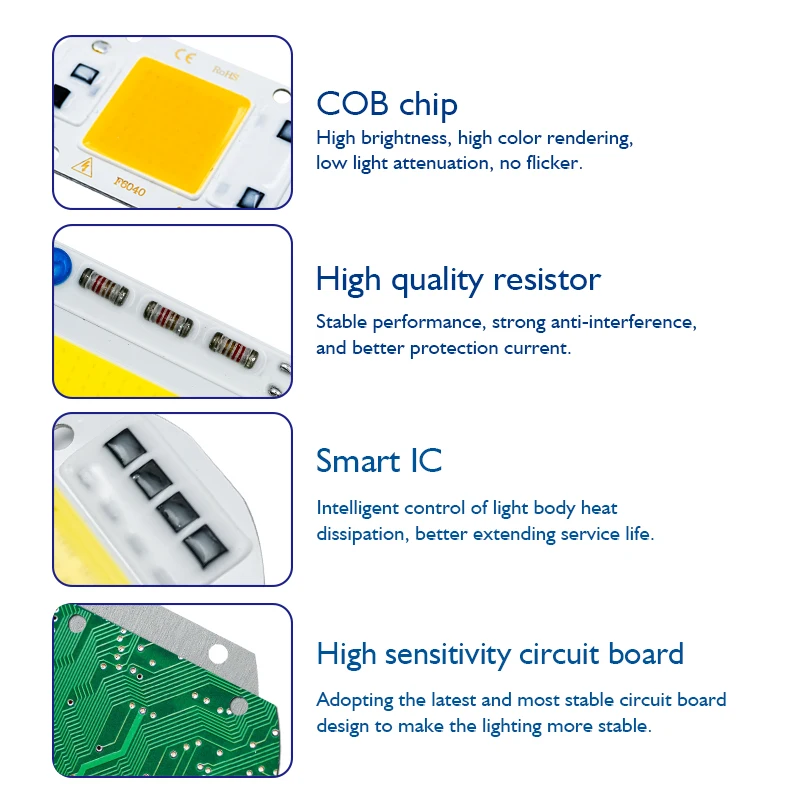 CE
RoHS
F6040

COB chip
High brightness, high color rendering, low light attenuation, no flicker.

High quality resistor
Stable performance, strong anti-interference, and better protection current.

Smart IC
Intelligent control of light body heat dissipation, better extending service life.

High sensitivity circuit board
Adopting the latest and most stable circuit board design to make the lighting more stable.