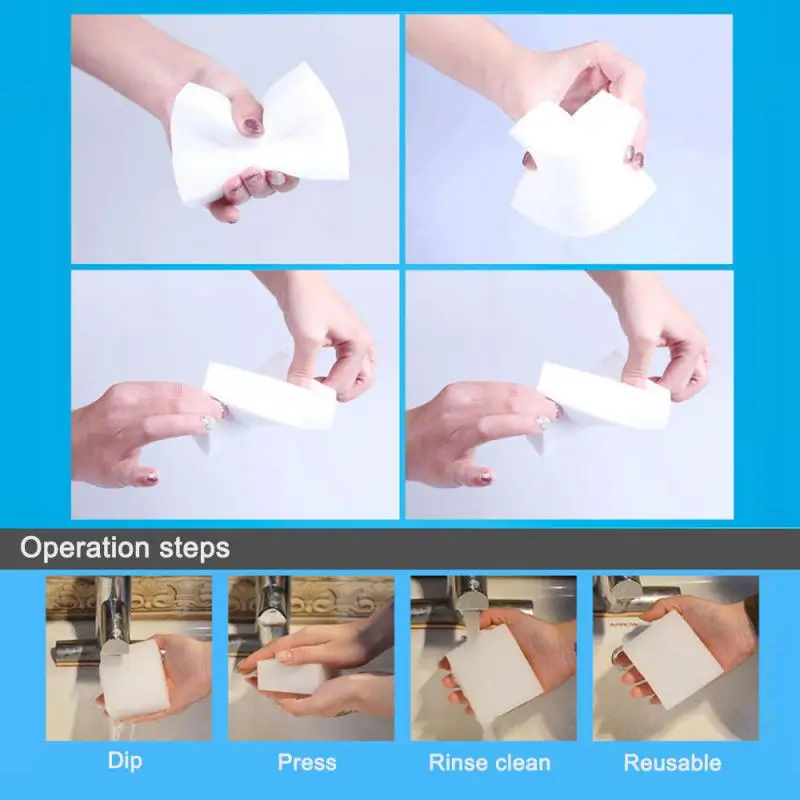 Operation steps

Dip

Press

Rinse clean

Reusable