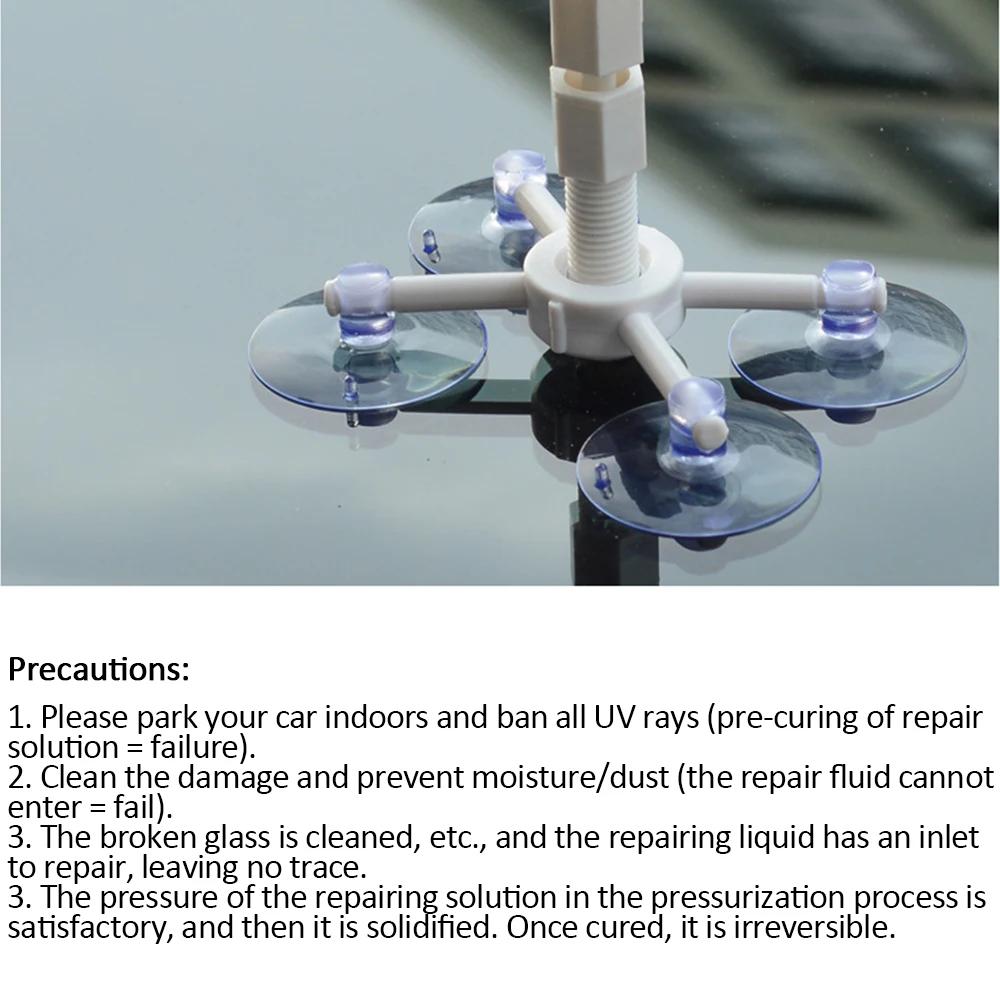 Precautions:

1. Please park your car indoors and ban all UV rays (pre-curing of repair solution = failure).
2. Clean the damage and prevent moisture/dust (the repair fluid cannot enter = fail).
3. The broken glass is cleaned, etc., and the repairing liquid has an inlet to repair, leaving no trace.
3. The pressure of the repairing solution in the pressurization process is satisfactory, and then it is solidified. Once cured, it is irreversible.