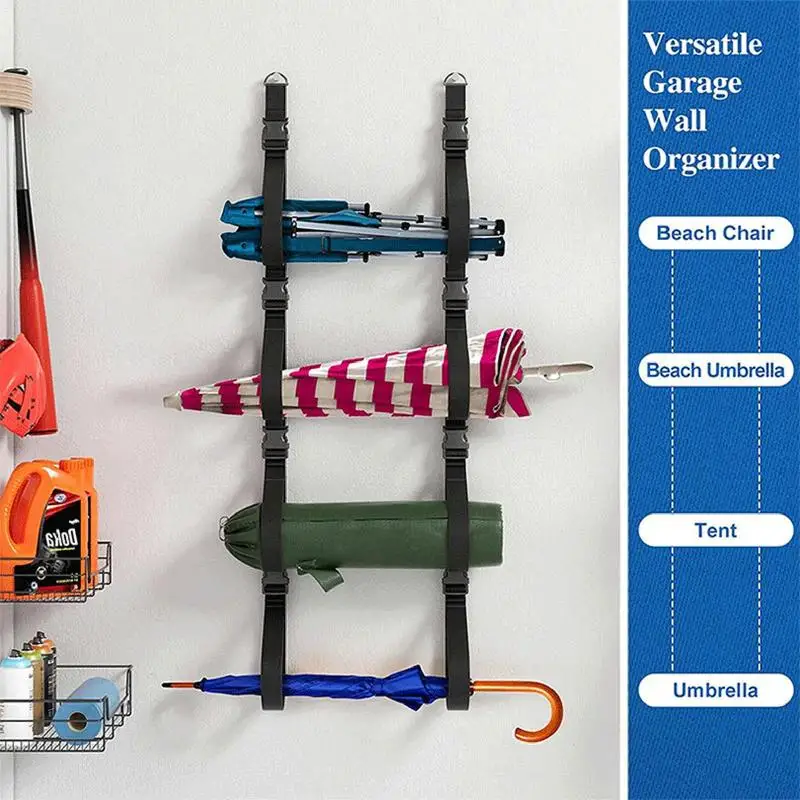 Versatile Garage Wall Organizer

Beach Chair

Beach Umbrella

Tent

Umbrella

Doka