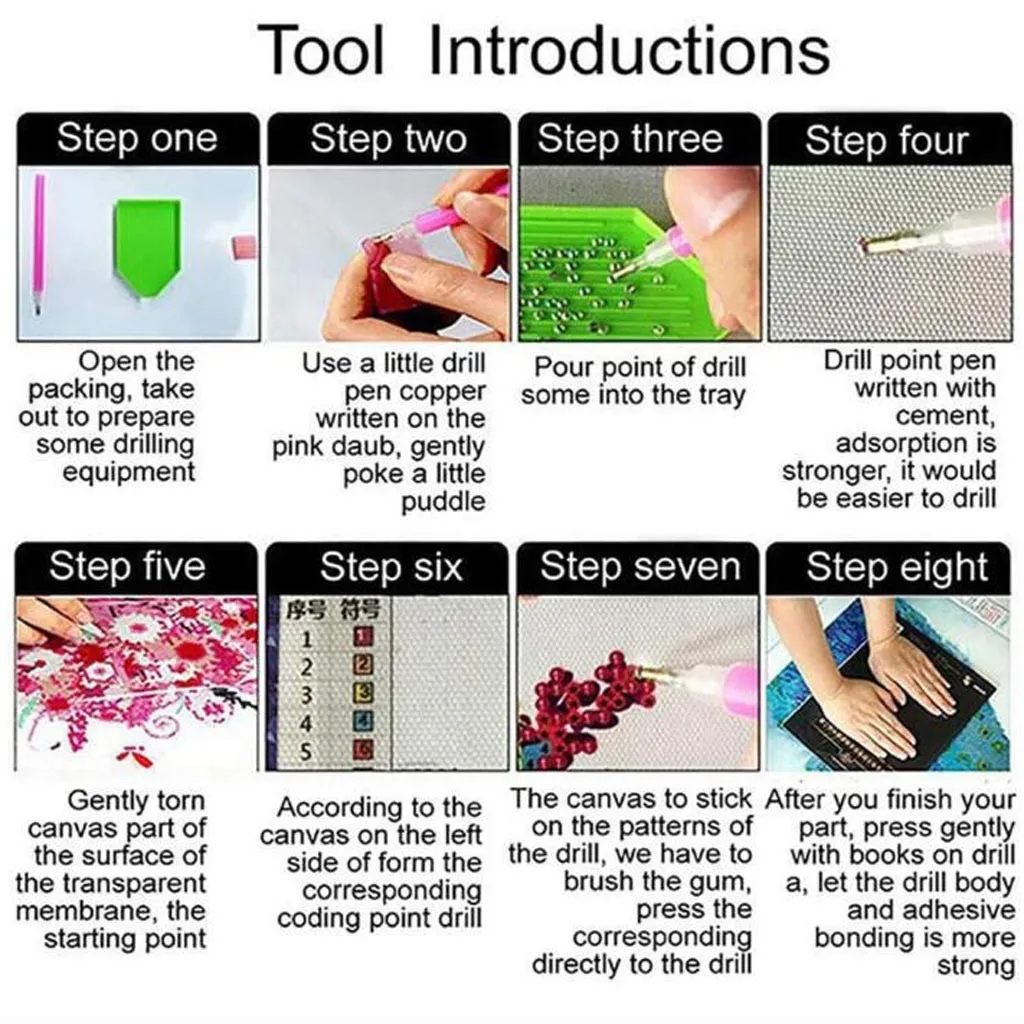 Tool Introductions

Step one

Open the packing, take out to prepare some drilling equipment

Step two

Use a little drill pen copper written on the pink daub, gently poke a little puddle

Step three

Pour point of drill some into the tray

Step four

Drill point pen written with cement, adsorption is stronger, it would be easier to drill

Step five

Gently torn canvas part of the surface of the transparent membrane, the starting point

Step six

| 序号 | 符号 |
|---|---|
| 1 | 1 |
| 2 | 2 |
| 3 | 3 |
| 4 | 4 |
| 5 | 5 |

According to the canvas on the left side of form the corresponding coding point drill

Step seven

The canvas to stick on the patterns of the drill, we have to brush the gum, press the corresponding directly to the drill

Step eight

After you finish your part, press gently with books on drill a, let the drill body and adhesive bonding is more strong