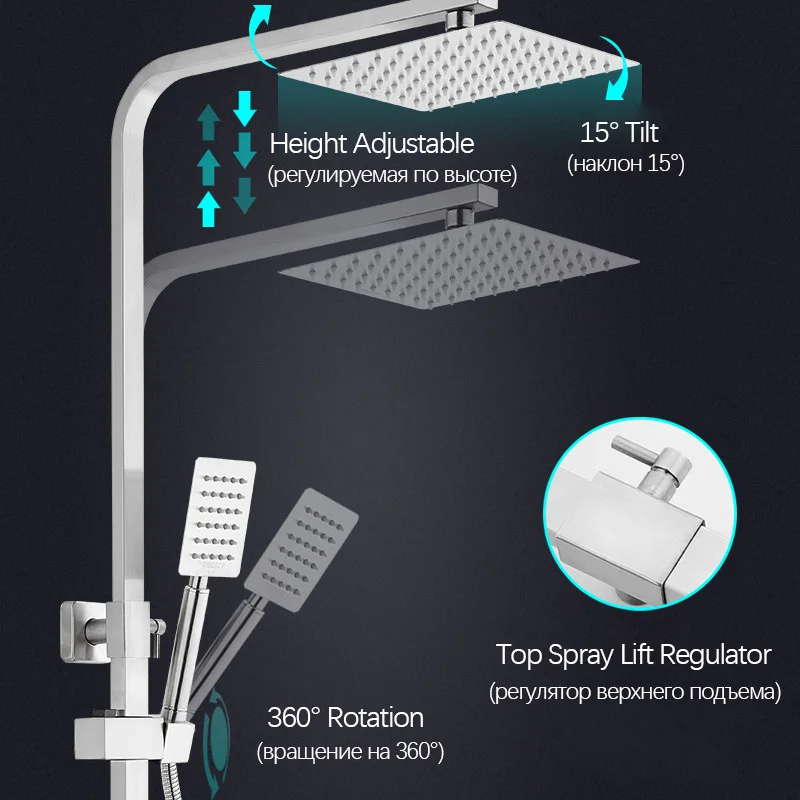 Height Adjustable
(регулируемая по высоте)

15° Tilt
(наклон 15°)

Top Spray Lift Regulator
(регулятор верхнего подъема)

360° Rotation
(вращение на 360°)