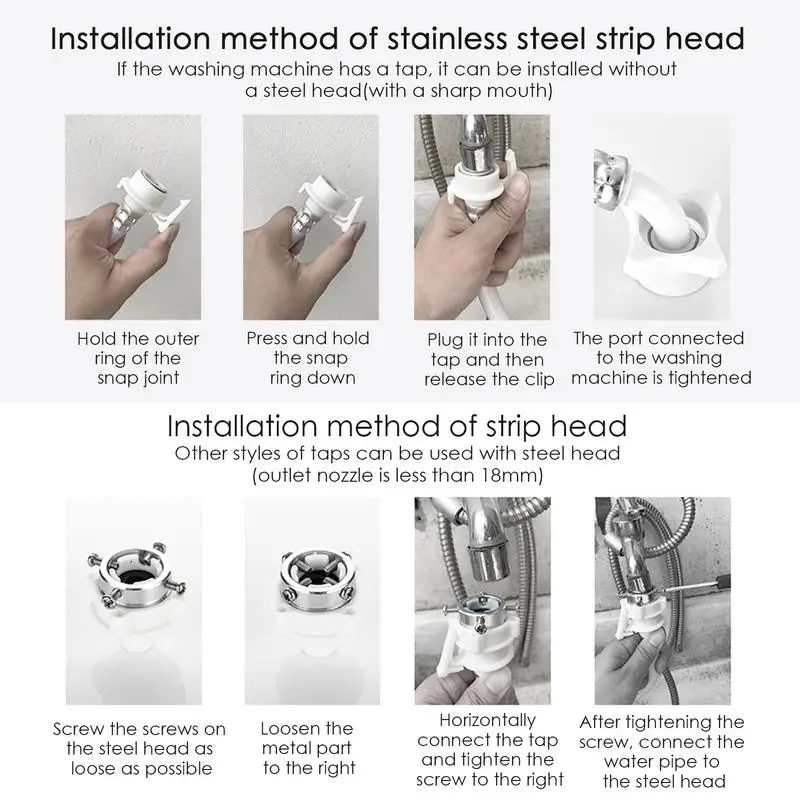 Installation method of stainless steel strip head
If the washing machine has a tap, it can be installed without a steel head(with a sharp mouth)

Hold the outer ring of the snap joint

Press and hold the snap ring down

Plug it into the tap and then release the clip

The port connected to the washing machine is tightened

Installation method of strip head
Other styles of taps can be used with steel head (outlet nozzle is less than 18mm)

Screw the screws on the steel head as loose as possible

Loosen the metal part to the right

Horizontally connect the tap and tighten the screw to the right

After tightening the screw, connect the water pipe to the steel head