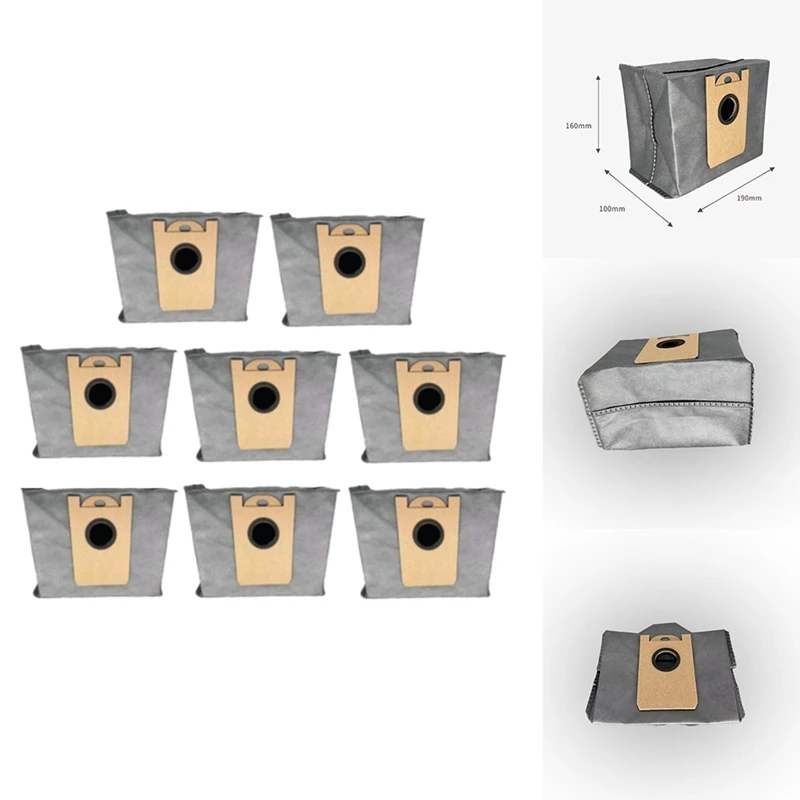 160mm
100mm
190mm