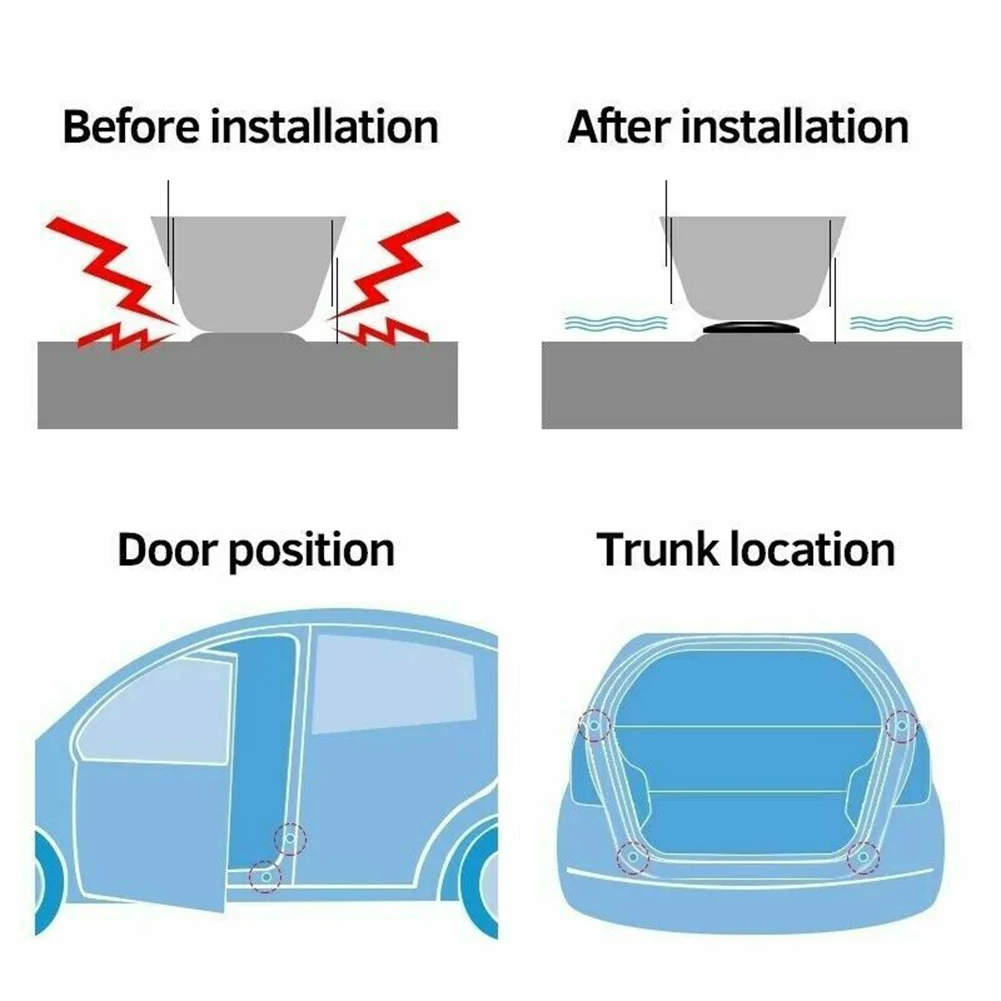 Before installation

After installation

Door position

Trunk location