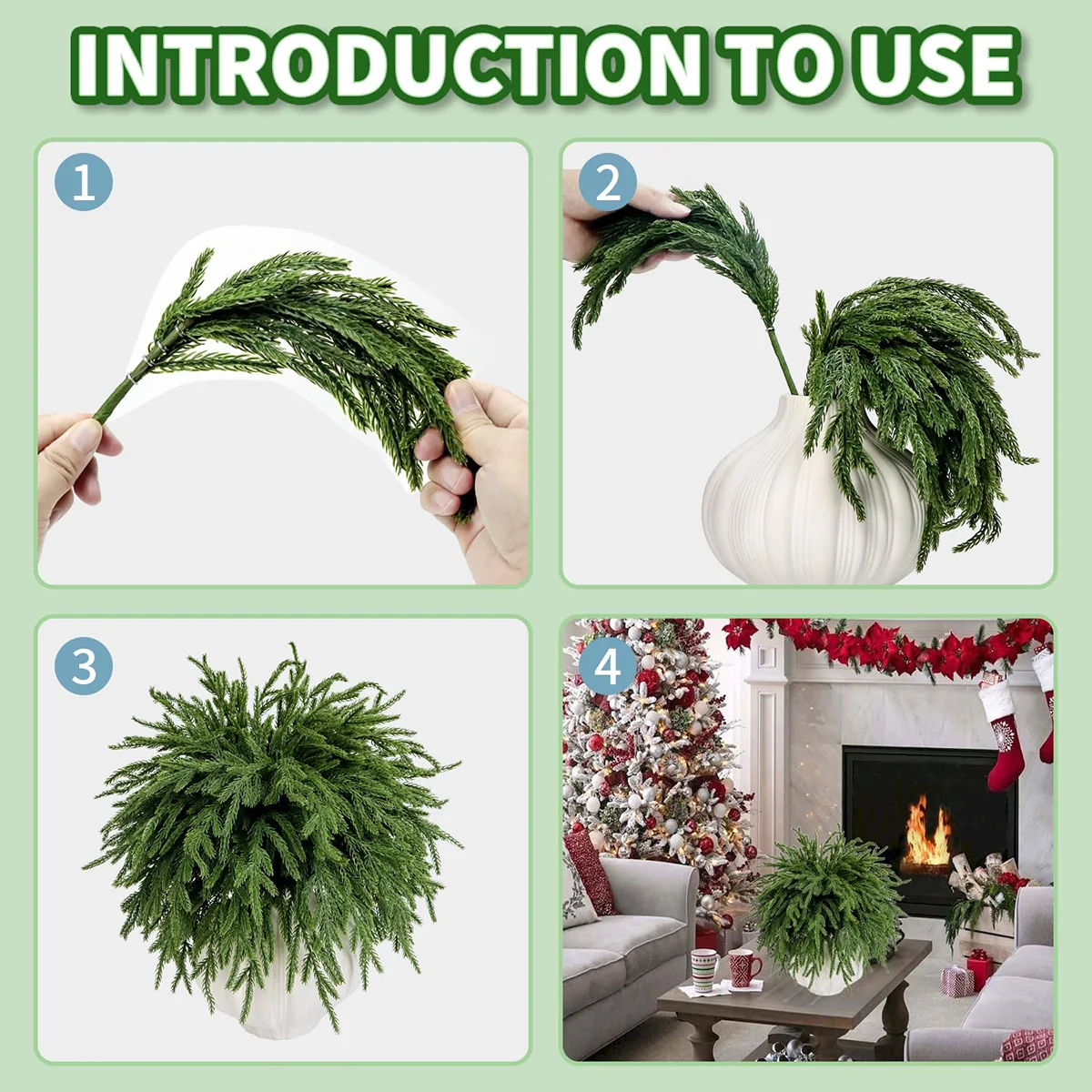 INTRODUCTION TO USE

1

2

3

4