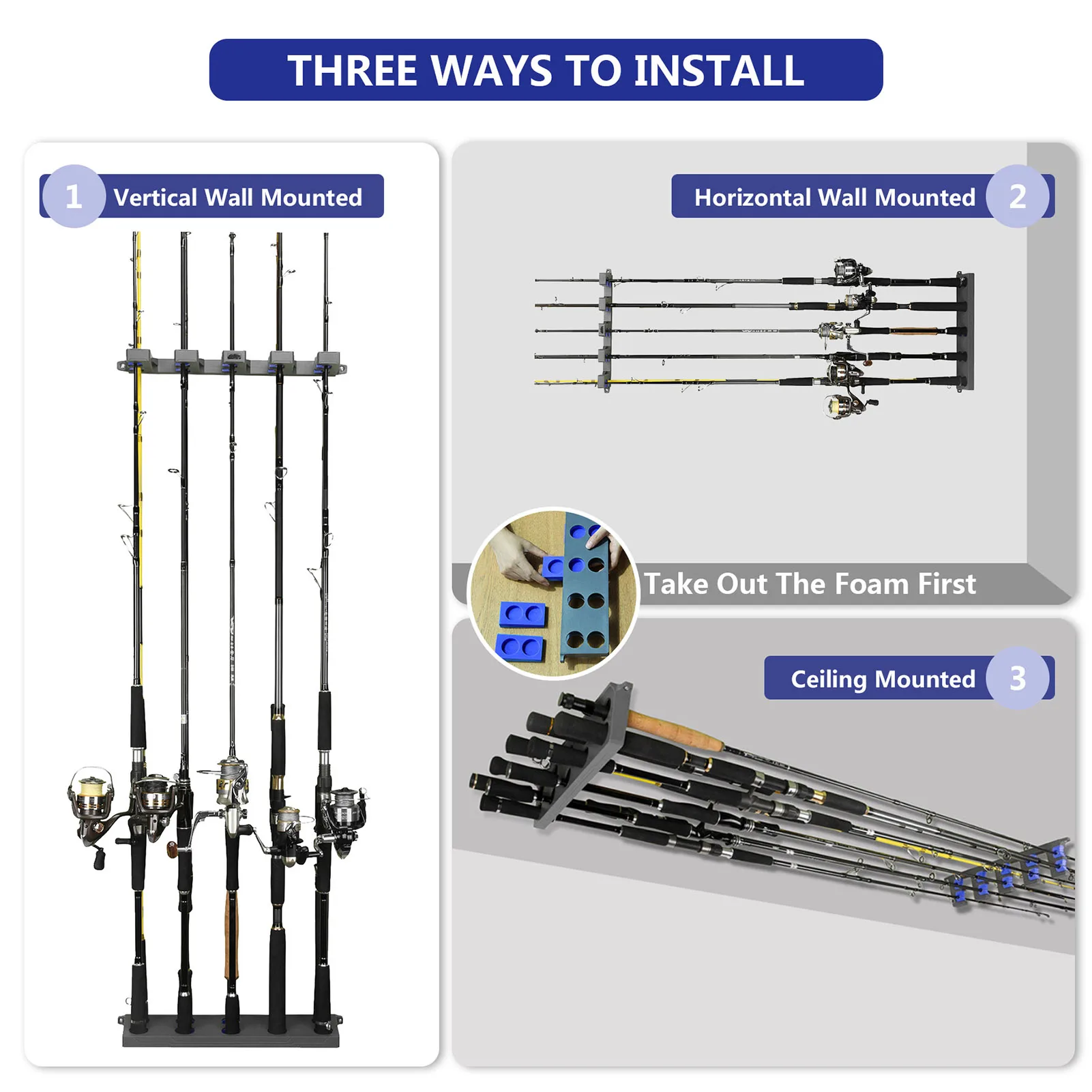 THREE WAYS TO INSTALL

1 Vertical Wall Mounted

Horizontal Wall Mounted 2

Take Out The Foam First

Ceiling Mounted 3