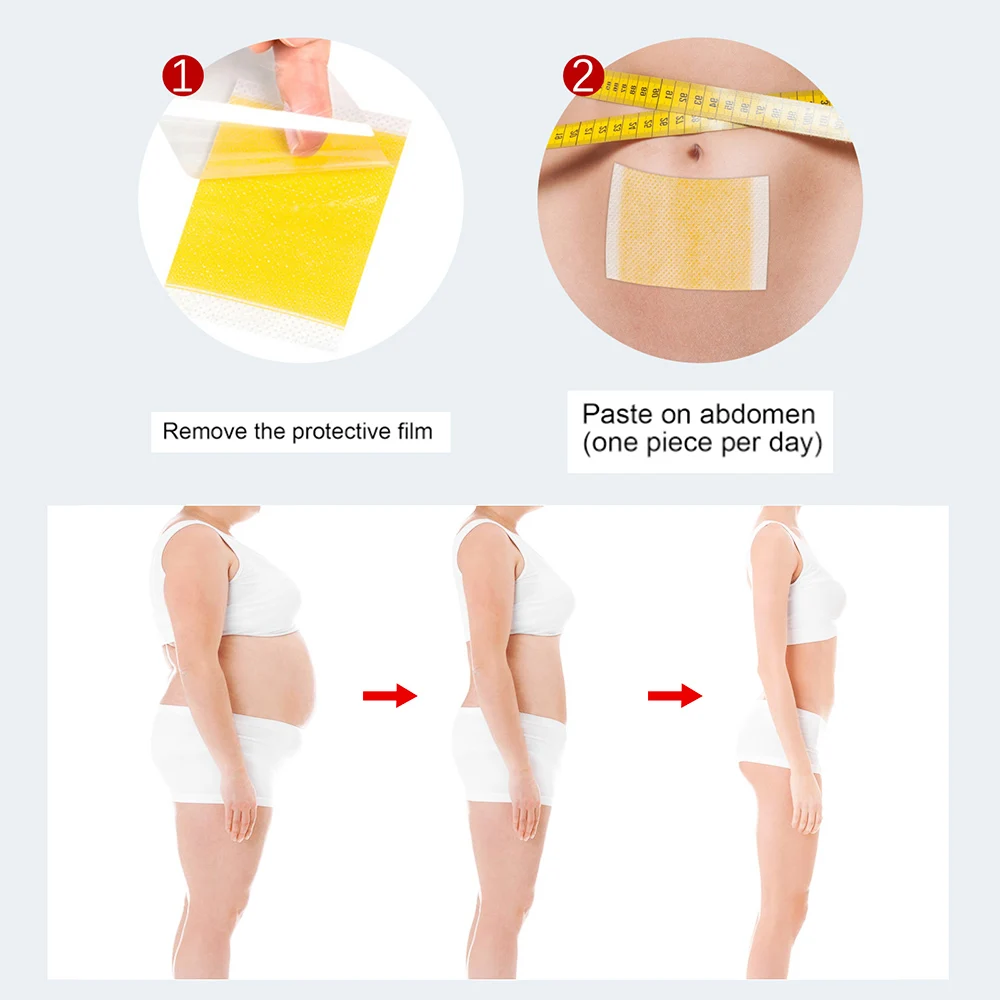 1

Remove the protective film

2

Paste on abdomen
(one piece per day)