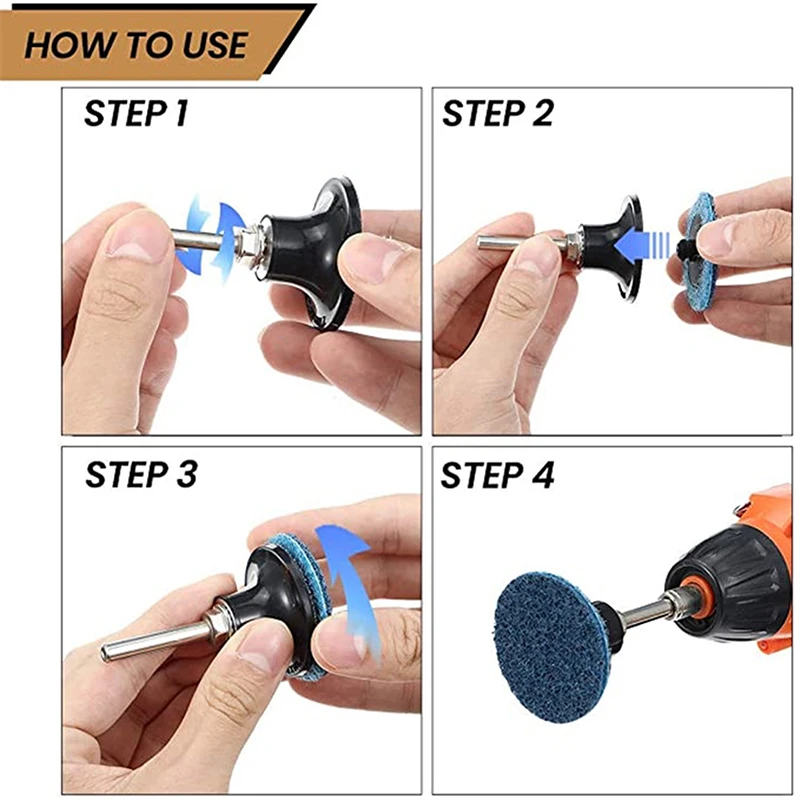 HOW TO USE

STEP 1

STEP 2

STEP 3

STEP 4