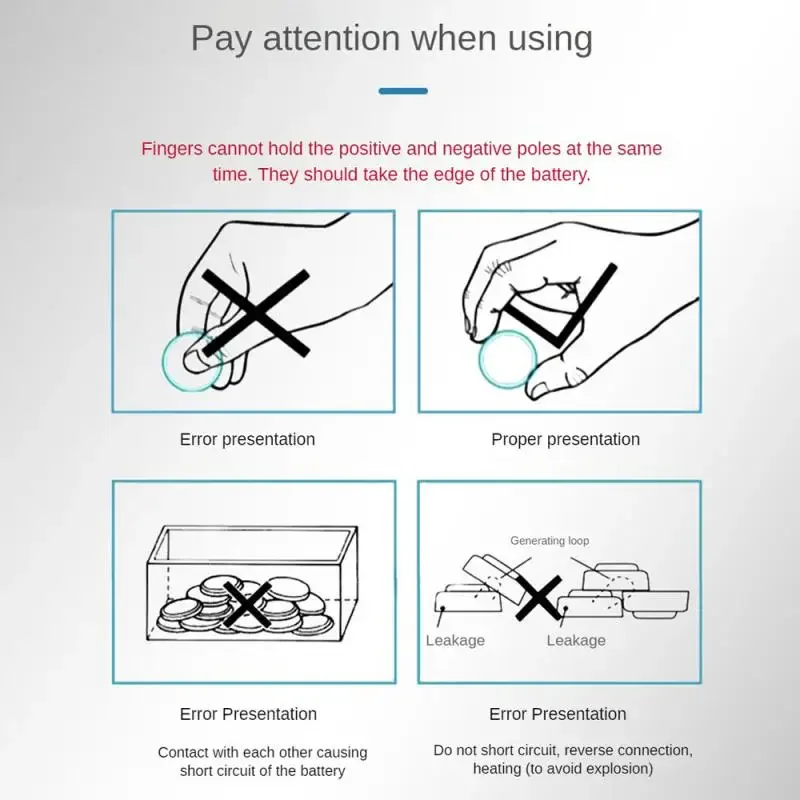 Pay attention when using

Fingers cannot hold the positive and negative poles at the same time. They should take the edge of the battery.

Error presentation

Proper presentation

Generating loop

Leakage

Leakage

Error Presentation

Contact with each other causing short circuit of the battery

Error Presentation

Do not short circuit, reverse connection, heating (to avoid explosion)