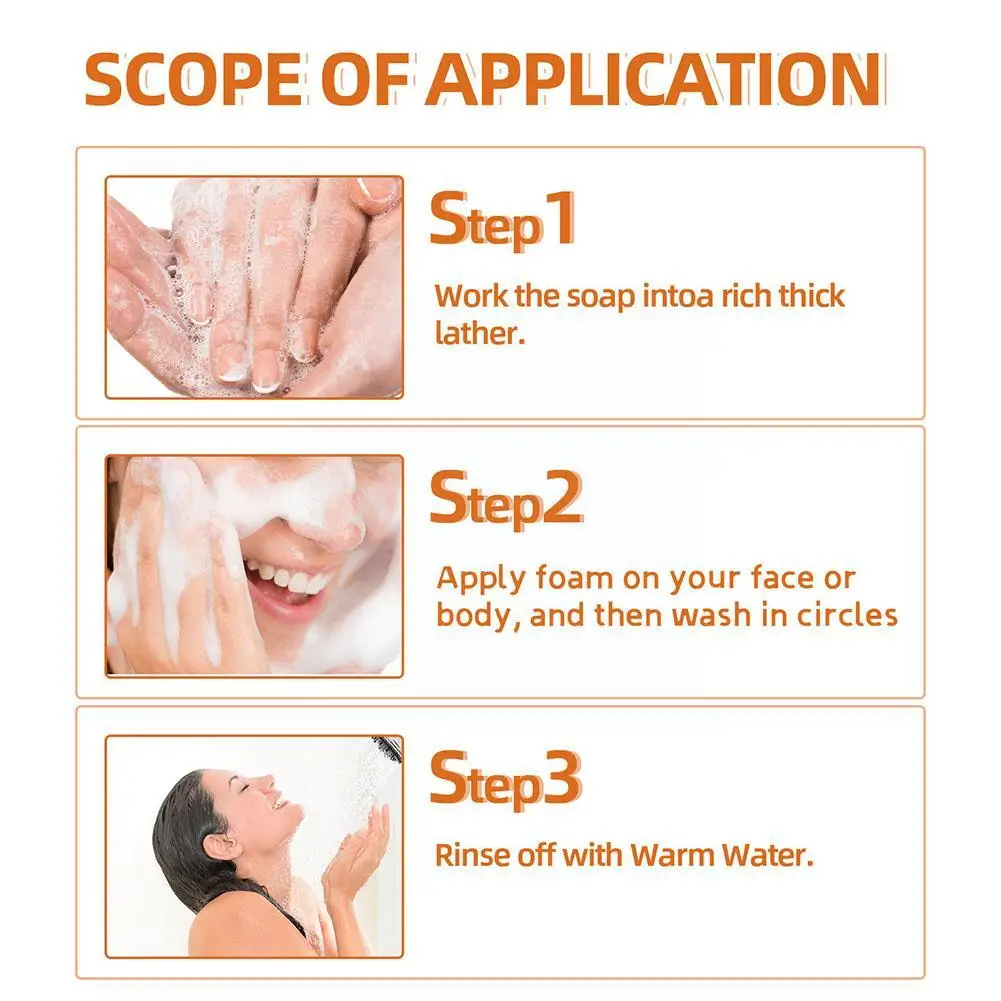 SCOPE OF APPLICATION

Step1

Work the soap intoa rich thick lather.

Step2

Apply foam on your face or body, and then wash in circles

Step3

Rinse off with Warm Water.