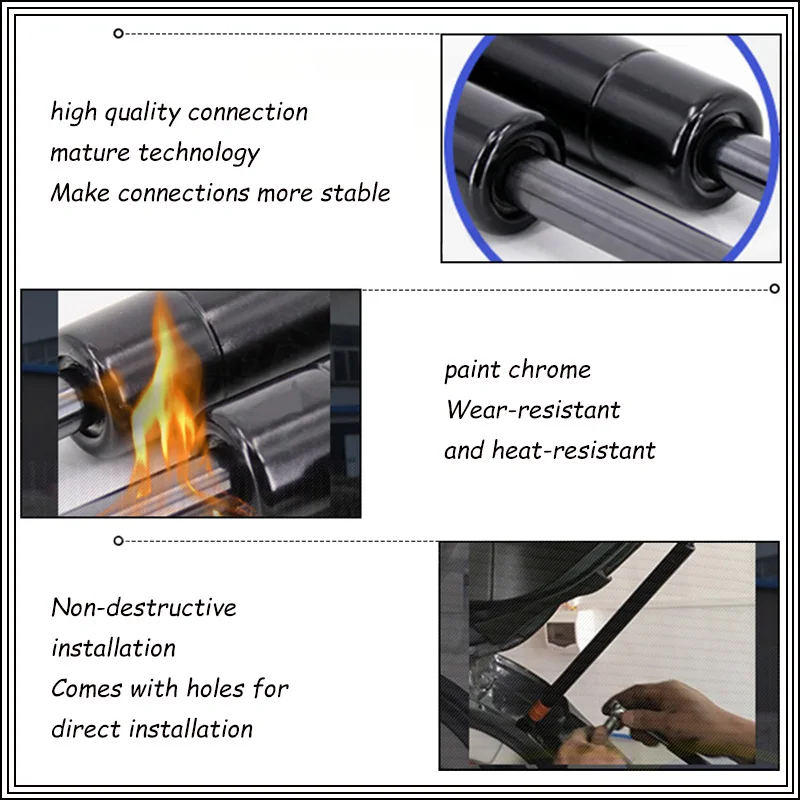 high quality connection
mature technology
Make connections more stable

paint chrome
Wear-resistant
and heat-resistant

Non-destructive installation
Comes with holes for direct installation