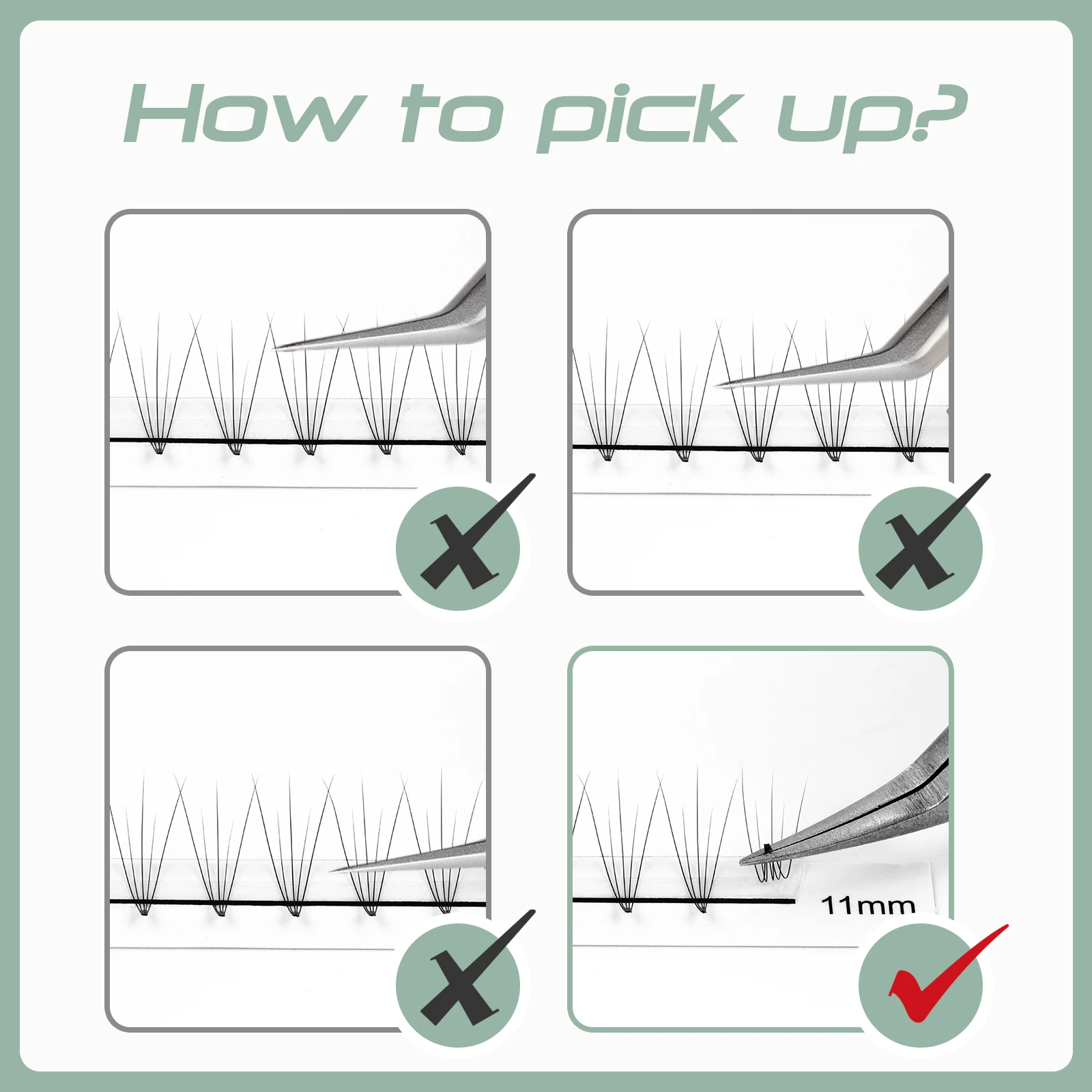 How to pick up?

11mm