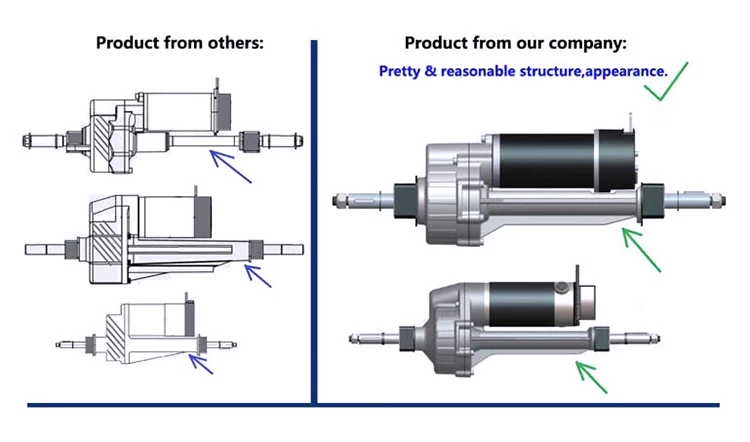 Product from others:

Product from our company:

Pretty & reasonable structure,appearance.