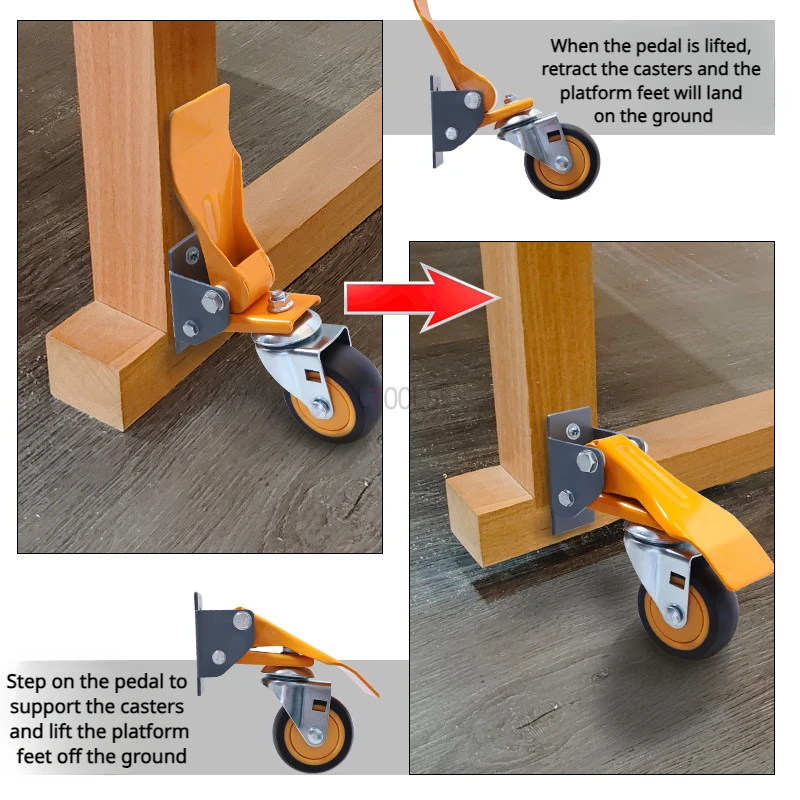 When the pedal is lifted, retract the casters and the platform feet will land on the ground

Step on the pedal to support the casters and lift the platform feet off the ground