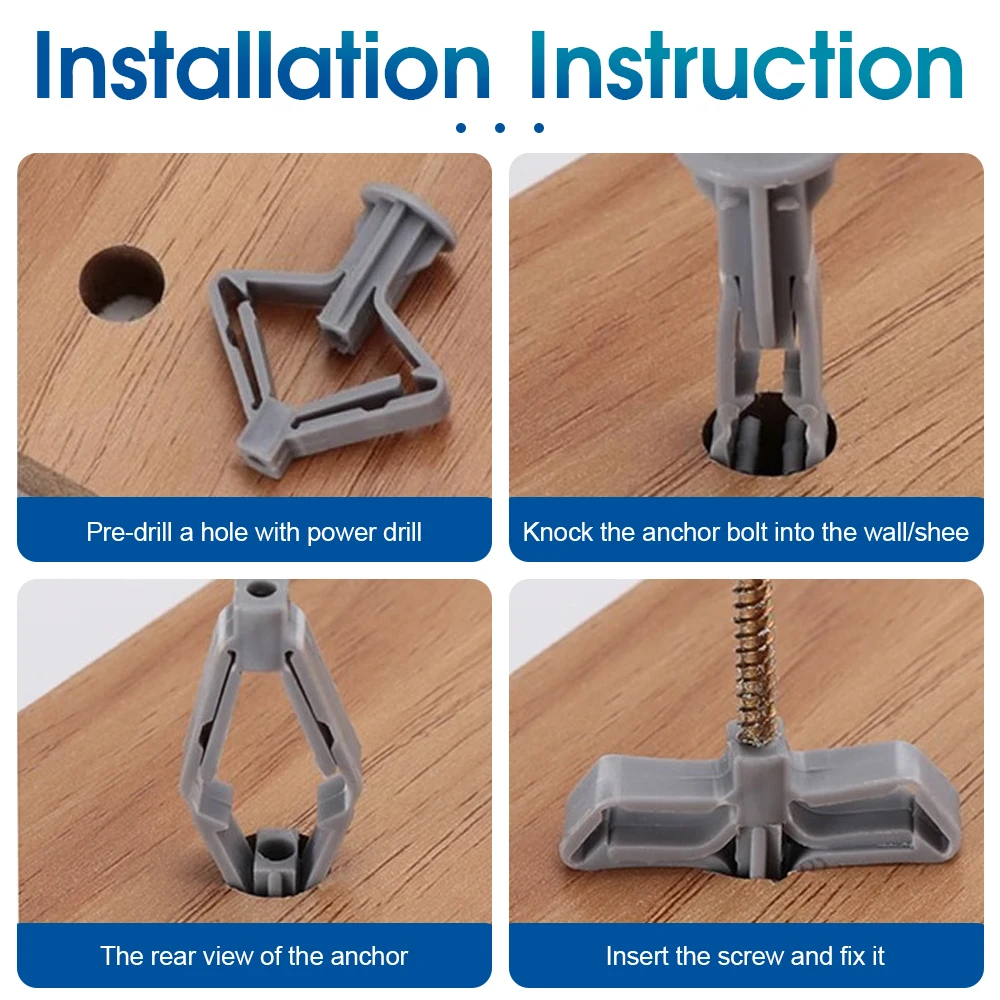 Installation Instruction

Pre-drill a hole with power drill

Knock the anchor bolt into the wall/shee

The rear view of the anchor

Insert the screw and fix it