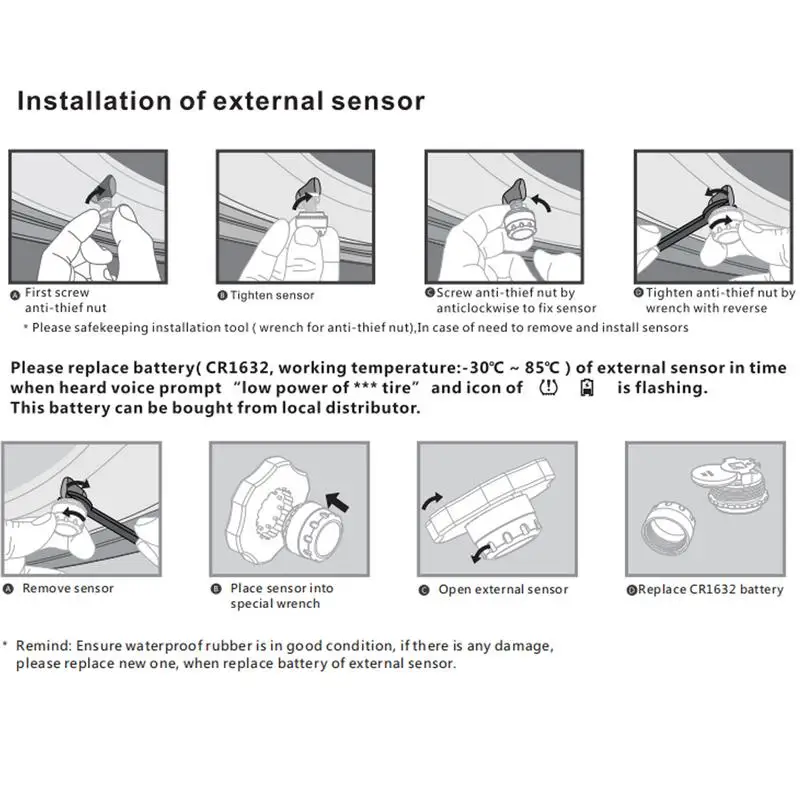 Installation of external sensor

A First screw anti-thief nut

B Tighten sensor

C Screw anti-thief nut by anticlockwise to fix sensor

D Tighten anti-thief nut by wrench with reverse

* Please safekeeping installation tool ( wrench for anti-thief nut),In case of need to remove and install sensors

Please replace battery( CR1632, working temperature:-30℃ ~ 85℃ ) of external sensor in time when heard voice prompt "low power of *** tire" and icon of (!) is flashing. This battery can be bought from local distributor.

A Remove sensor

B Place sensor into special wrench

C Open external sensor

D Replace CR1632 battery

* Remind: Ensure waterproof rubber is in good condition, if there is any damage, please replace new one, when replace battery of external sensor.