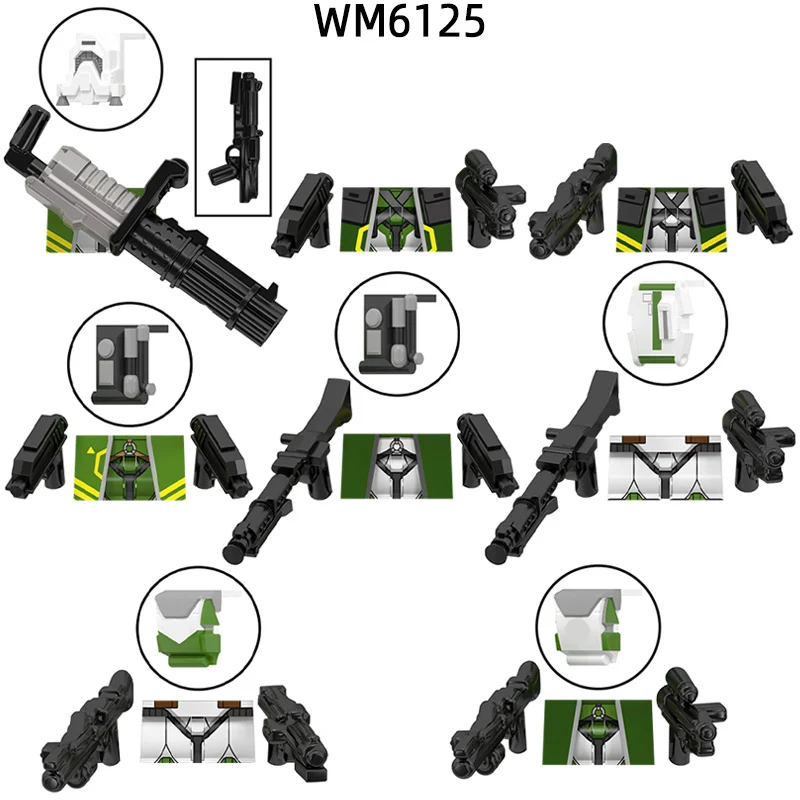 WM6125