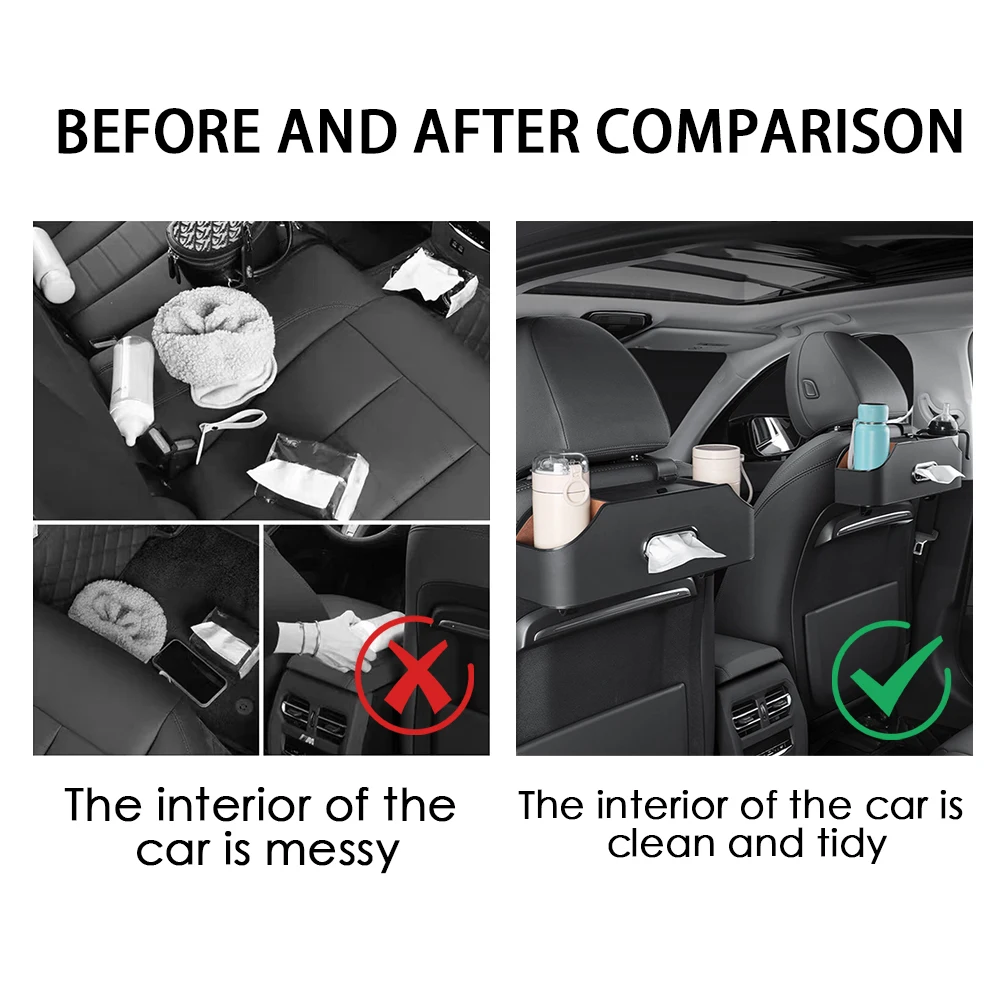 BEFORE AND AFTER COMPARISON

The interior of the car is messy

The interior of the car is clean and tidy