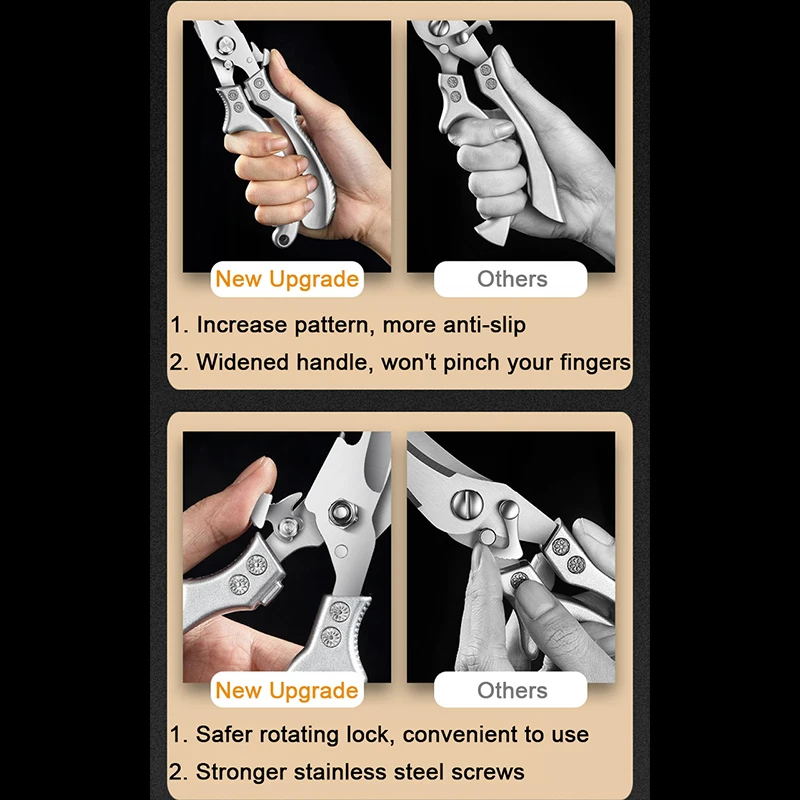 New Upgrade

Others

1. Increase pattern, more anti-slip

2. Widened handle, won't pinch your fingers

New Upgrade

Others

1. Safer rotating lock, convenient to use

2. Stronger stainless steel screws