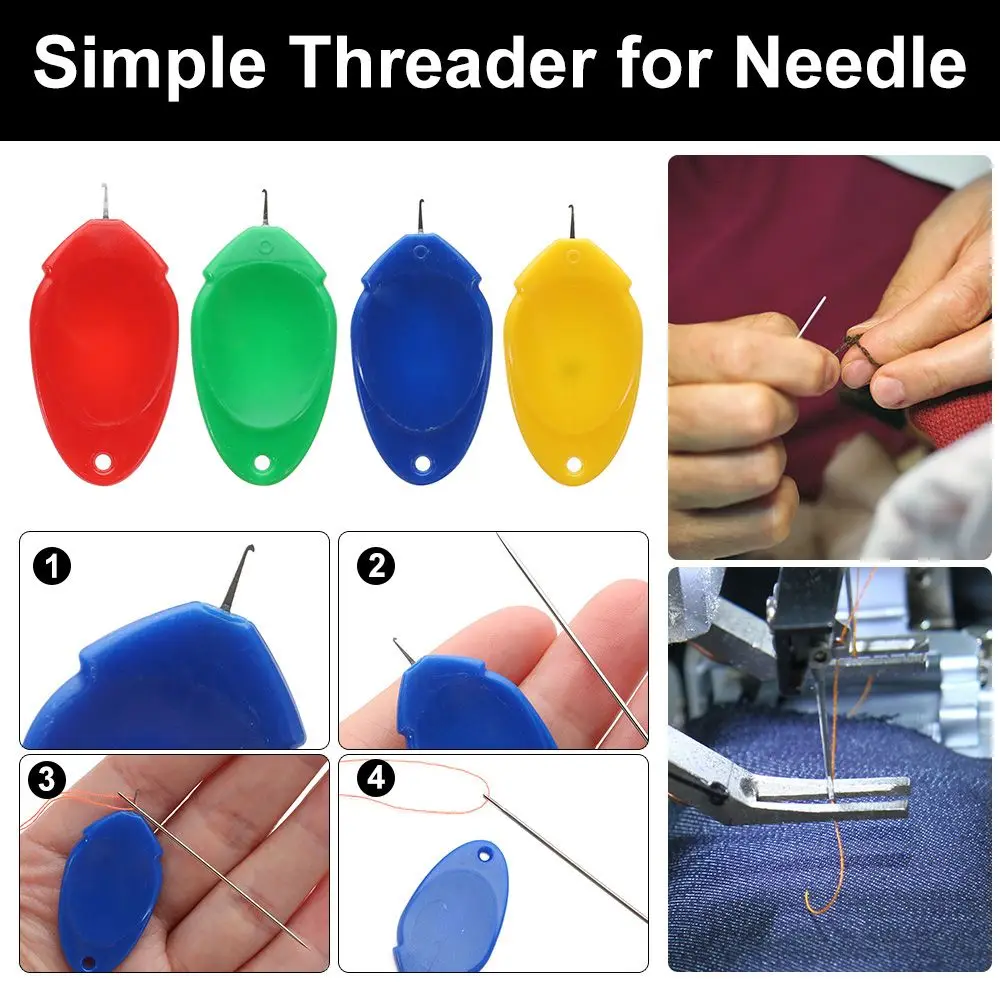 Simple Threader for Needle

1

2

3

4