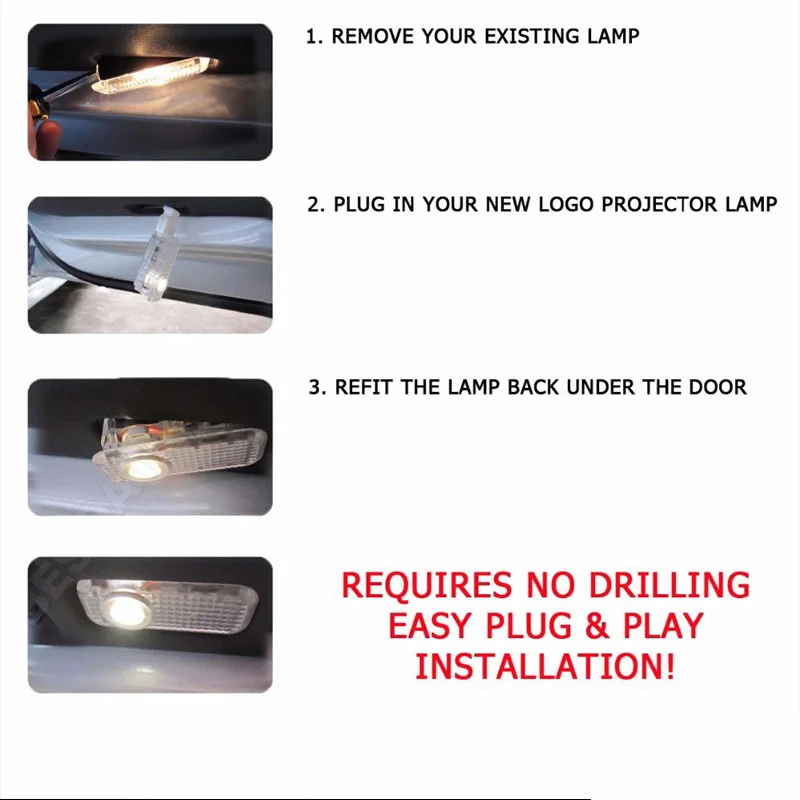 1. REMOVE YOUR EXISTING LAMP

2. PLUG IN YOUR NEW LOGO PROJECTOR LAMP

3. REFIT THE LAMP BACK UNDER THE DOOR

REQUIRES NO DRILLING
EASY PLUG & PLAY
INSTALLATION!