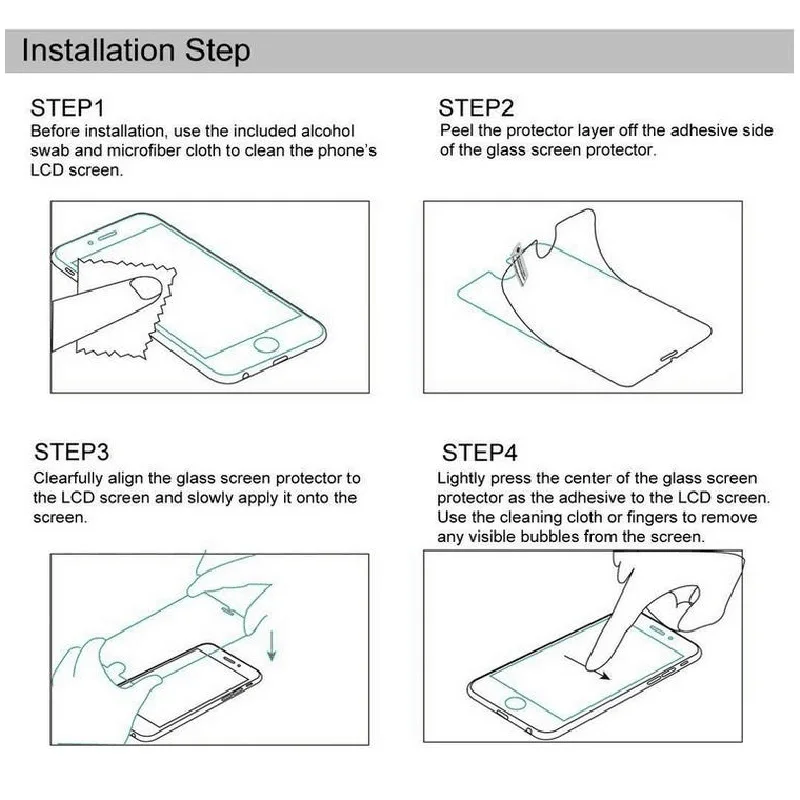 Installation Step

STEP1
Before installation, use the included alcohol swab and microfiber cloth to clean the phone's LCD screen.

STEP2
Peel the protector layer off the adhesive side of the glass screen protector.

STEP3
Clearfully align the glass screen protector to the LCD screen and slowly apply it onto the screen.

STEP4
Lightly press the center of the glass screen protector as the adhesive to the LCD screen. Use the cleaning cloth or fingers to remove any visible bubbles from the screen.