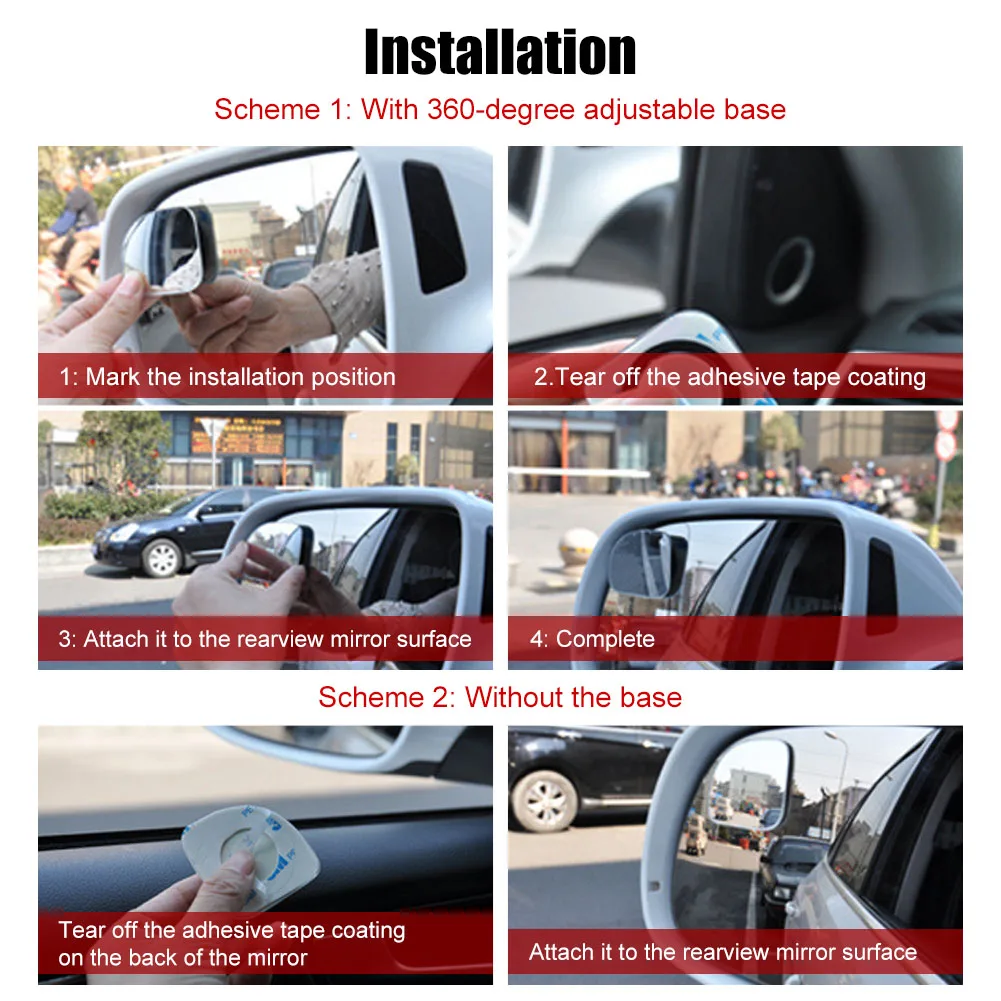 Installation

Scheme 1: With 360-degree adjustable base

1: Mark the installation position

2.Tear off the adhesive tape coating

3: Attach it to the rearview mirror surface

4: Complete

Scheme 2: Without the base

Tear off the adhesive tape coating on the back of the mirror

Attach it to the rearview mirror surface