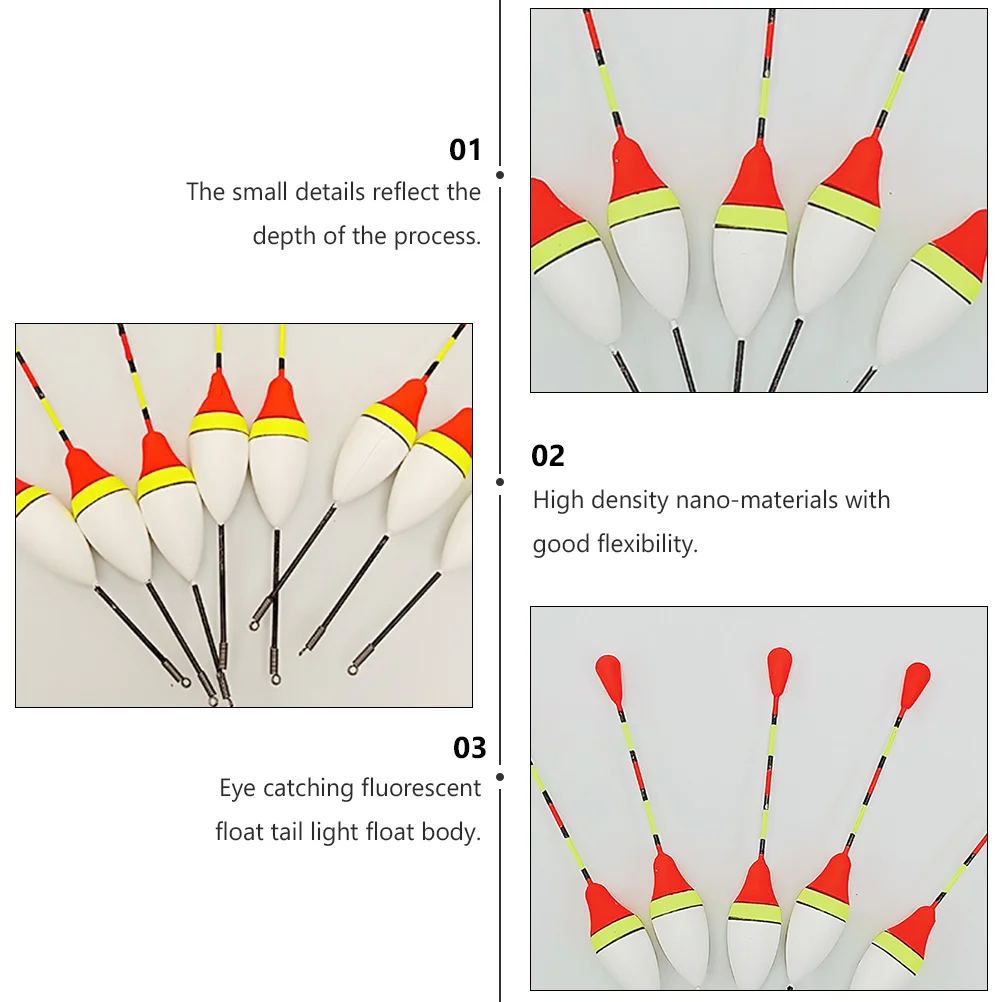 01

The small details reflect the depth of the process.

02

High density nano-materials with good flexibility.

03

Eye catching fluorescent float tail light float body.