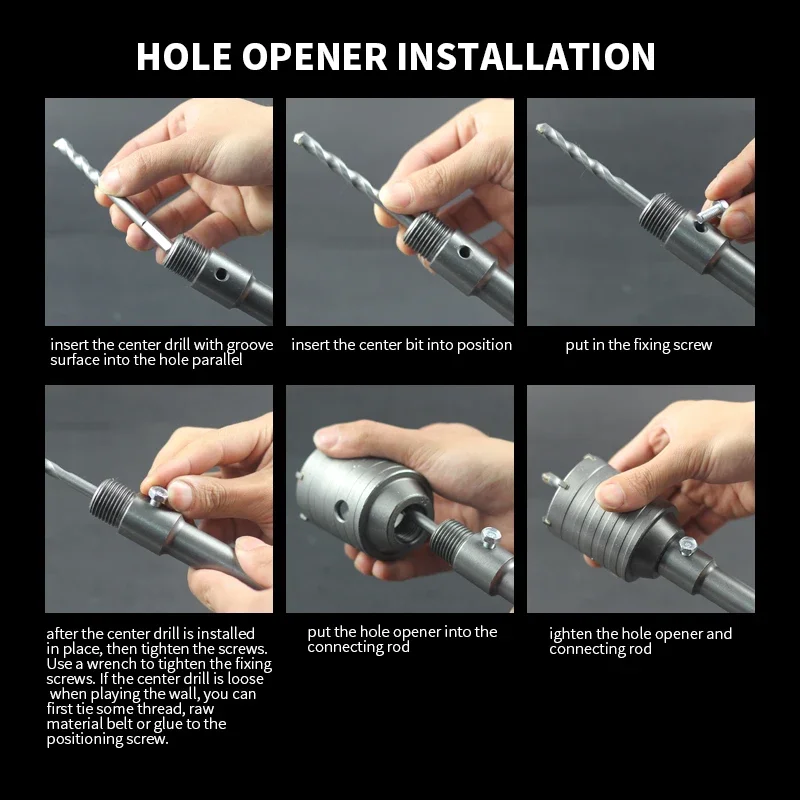 HOLE OPENER INSTALLATION

insert the center drill with groove surface into the hole parallel

insert the center bit into position

put in the fixing screw

after the center drill is installed in place, then tighten the screws. Use a wrench to tighten the fixing screws. If the center drill is loose when playing the wall, you can first tie some thread, raw material belt or glue to the positioning screw.

put the hole opener into the connecting rod

ighten the hole opener and connecting rod