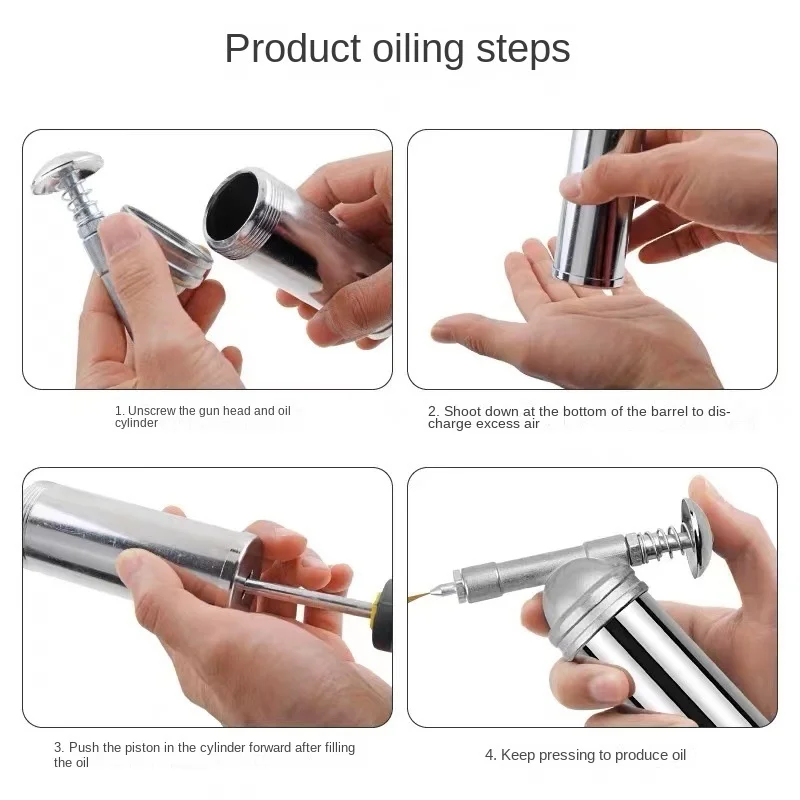 Product oiling steps

1. Unscrew the gun head and oil cylinder

2. Shoot down at the bottom of the barrel to discharge excess air

3. Push the piston in the cylinder forward after filling the oil

4. Keep pressing to produce oil