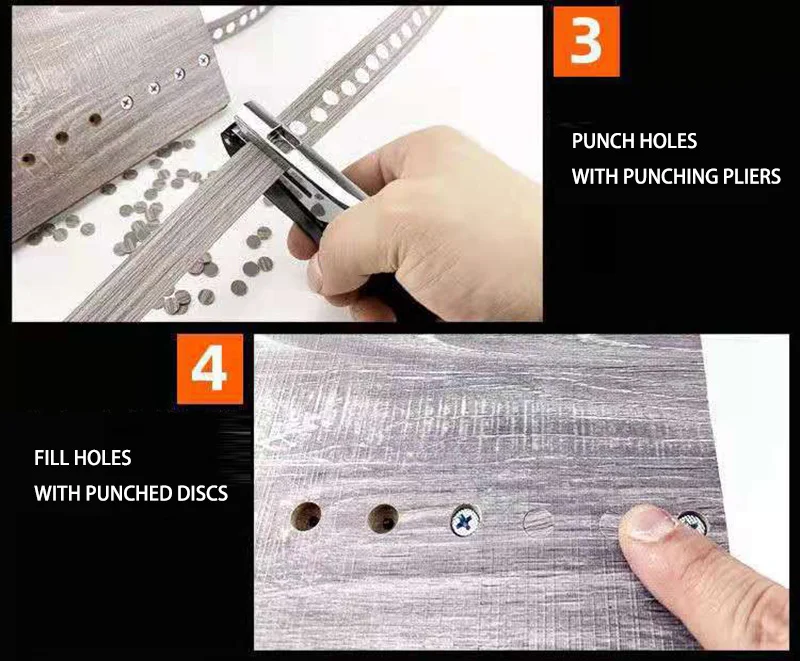 3

PUNCH HOLES
WITH PUNCHING PLIERS

4

FILL HOLES
WITH PUNCHED DISCS