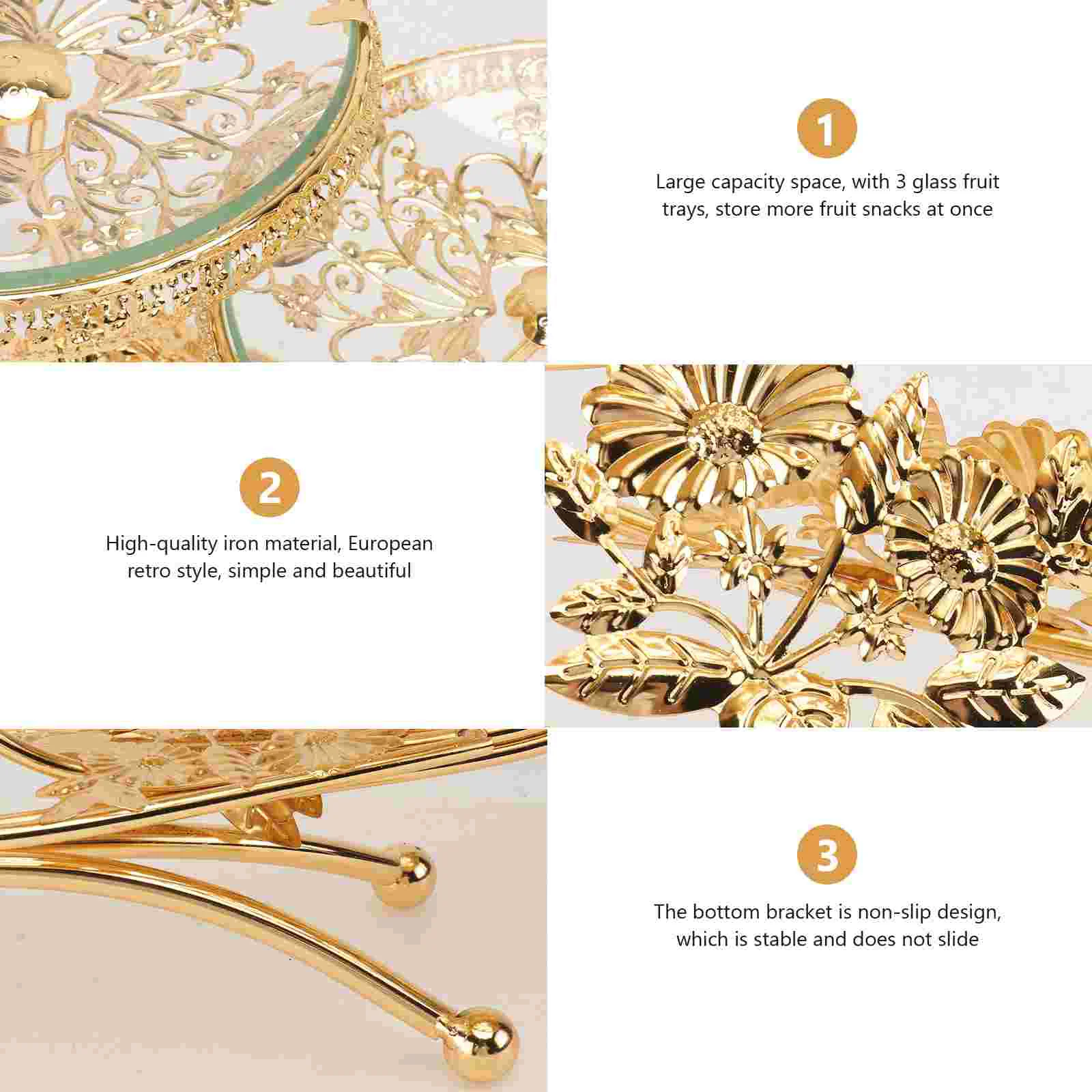 1

Large capacity space, with 3 glass fruit trays, store more fruit snacks at once

2

High-quality iron material, European retro style, simple and beautiful

3

The bottom bracket is non-slip design, which is stable and does not slide