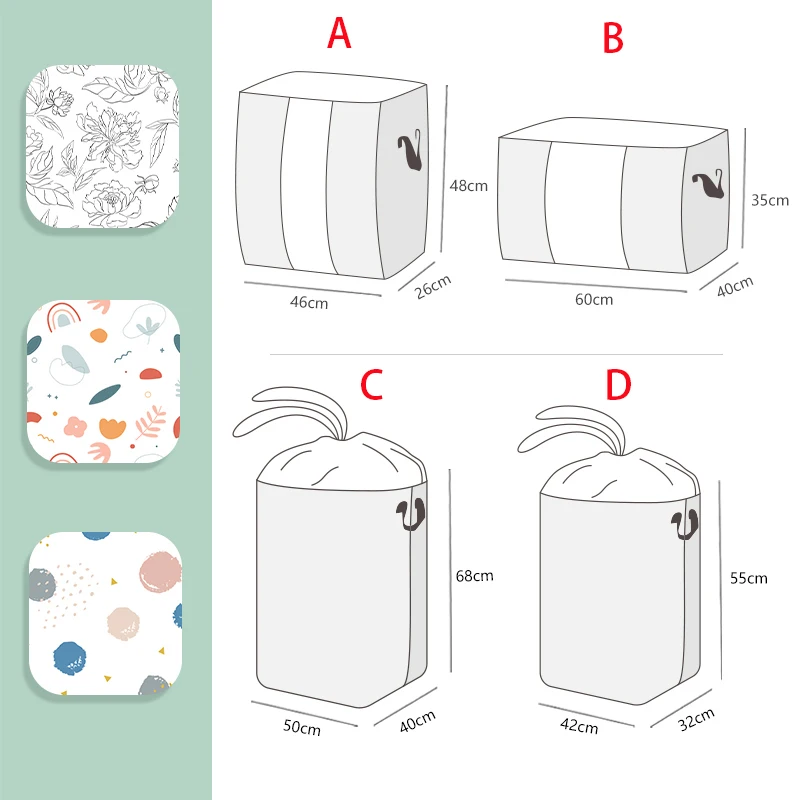 A

48cm

46cm

26cm

B

35cm

60cm

40cm

C

68cm

50cm

40cm

D

55cm

42cm

32cm